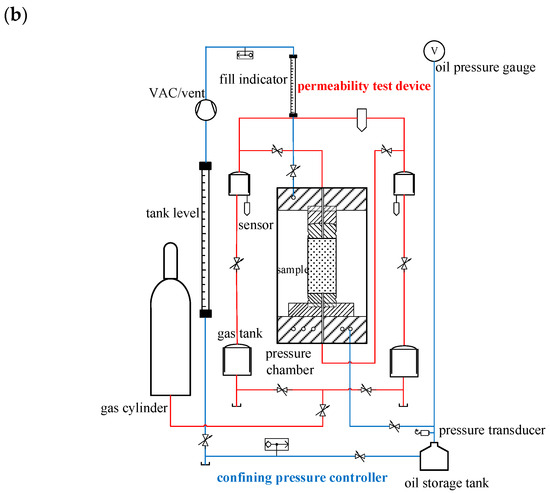 (b)

V
oil pressure gauge
fill indicator
permeability test device
VAC/vent
tank level
sensor
sample
gas tank
pressure chamber
gas cylinder
pressure transducer
confining pressure controller
oil storage tank