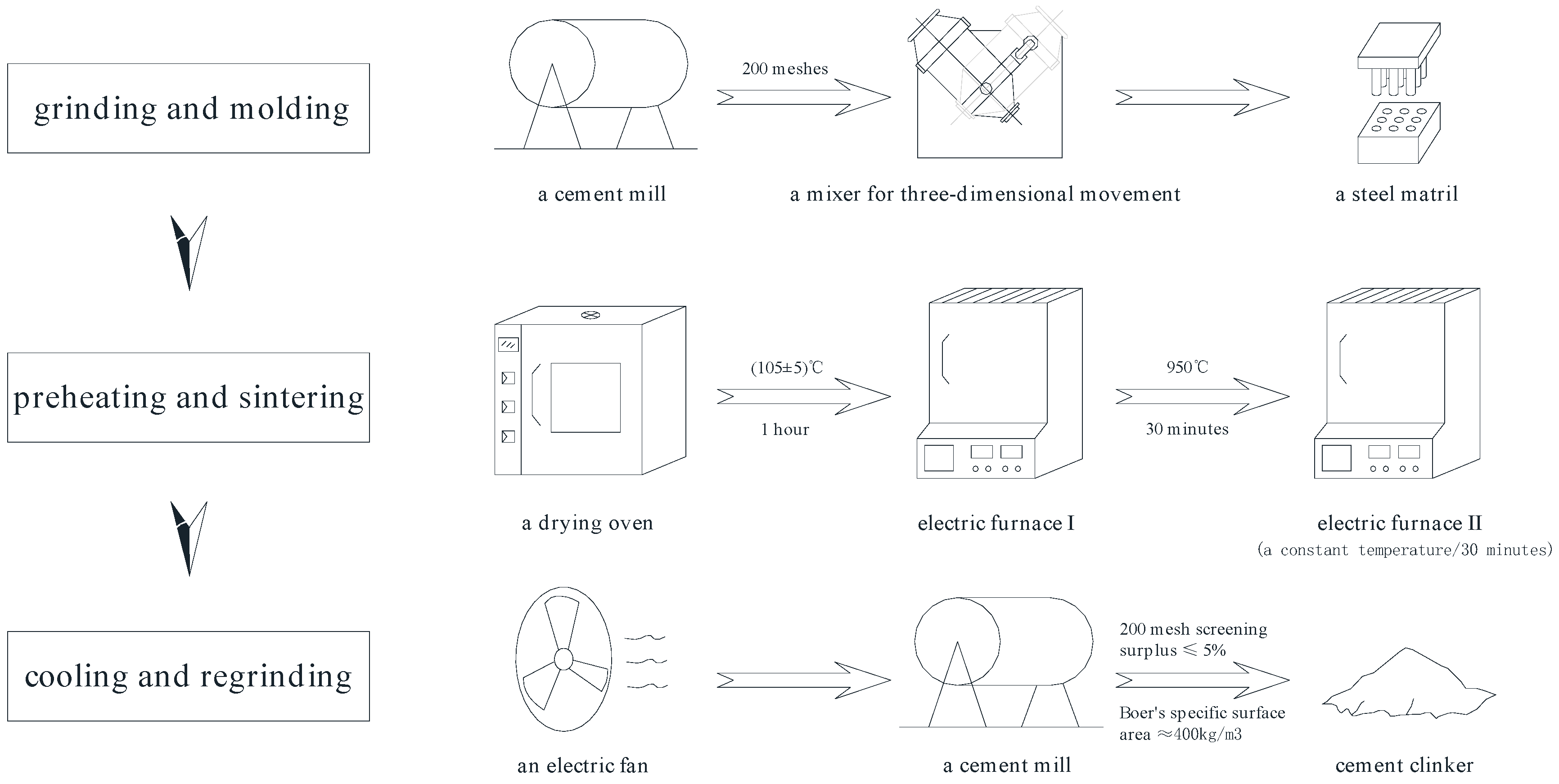 grinding and molding

200 meshes

a cement mill

a mixer for three-dimensional movement

a steel matril

preheating and sintering

(105±5)℃

1 hour

950℃

30 minutes

a drying oven

electric furnace I

electric furnace II
(a constant temperature/30 minutes)

cooling and regrinding

200 mesh screening surplus ≤ 5%

Boer's specific surface area ≈400kg/m3

an electric fan

a cement mill

cement clinker