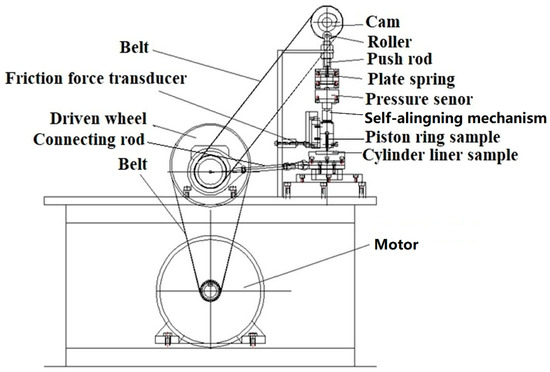 Belt
Friction force transducer
Driven wheel
Connecting rod
Belt
Cam
Roller
Push rod
Plate spring
Pressure senor
Self-alingning mechanism
Piston ring sample
Cylinder liner sample
Motor