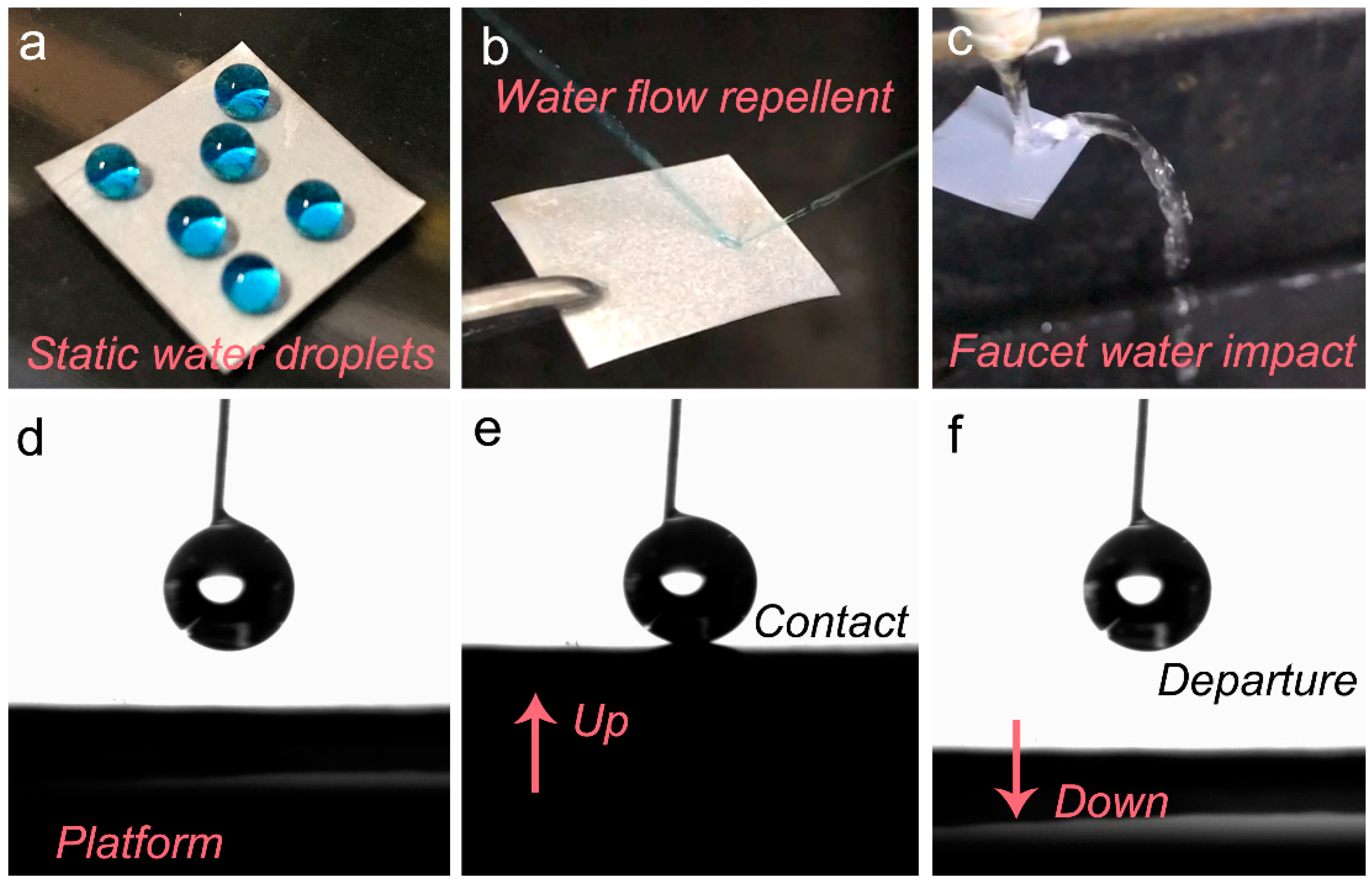 a
Static water droplets

b
Water flow repellent

c
Faucet water impact

d
Platform

e
Contact
Up

f
Departure
Down