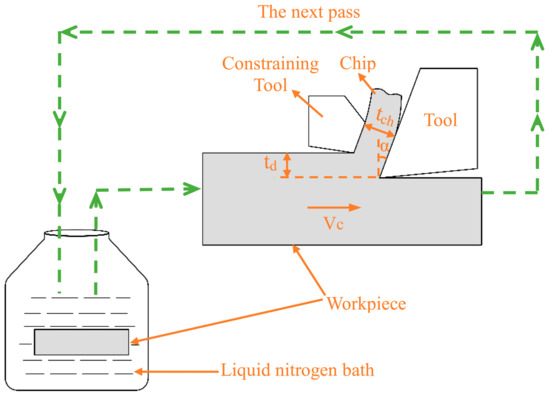 The next pass

Constraining Tool

Chip

$t_{ch}$

Tool

$\alpha$

$t_d$

Vc

Workpiece

Liquid nitrogen bath