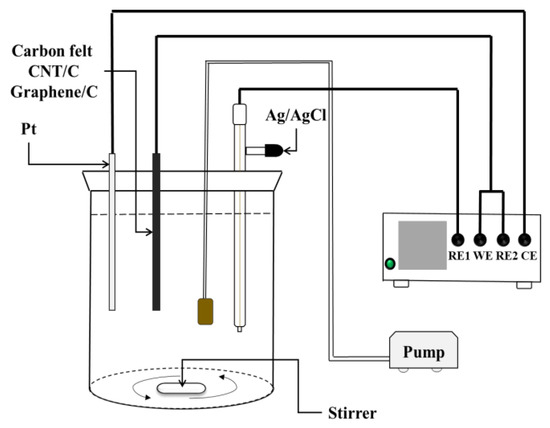 Carbon felt
CNT/C
Graphene/C

Pt

Ag/AgCl

RE1 WE RE2 CE

Pump

Stirrer