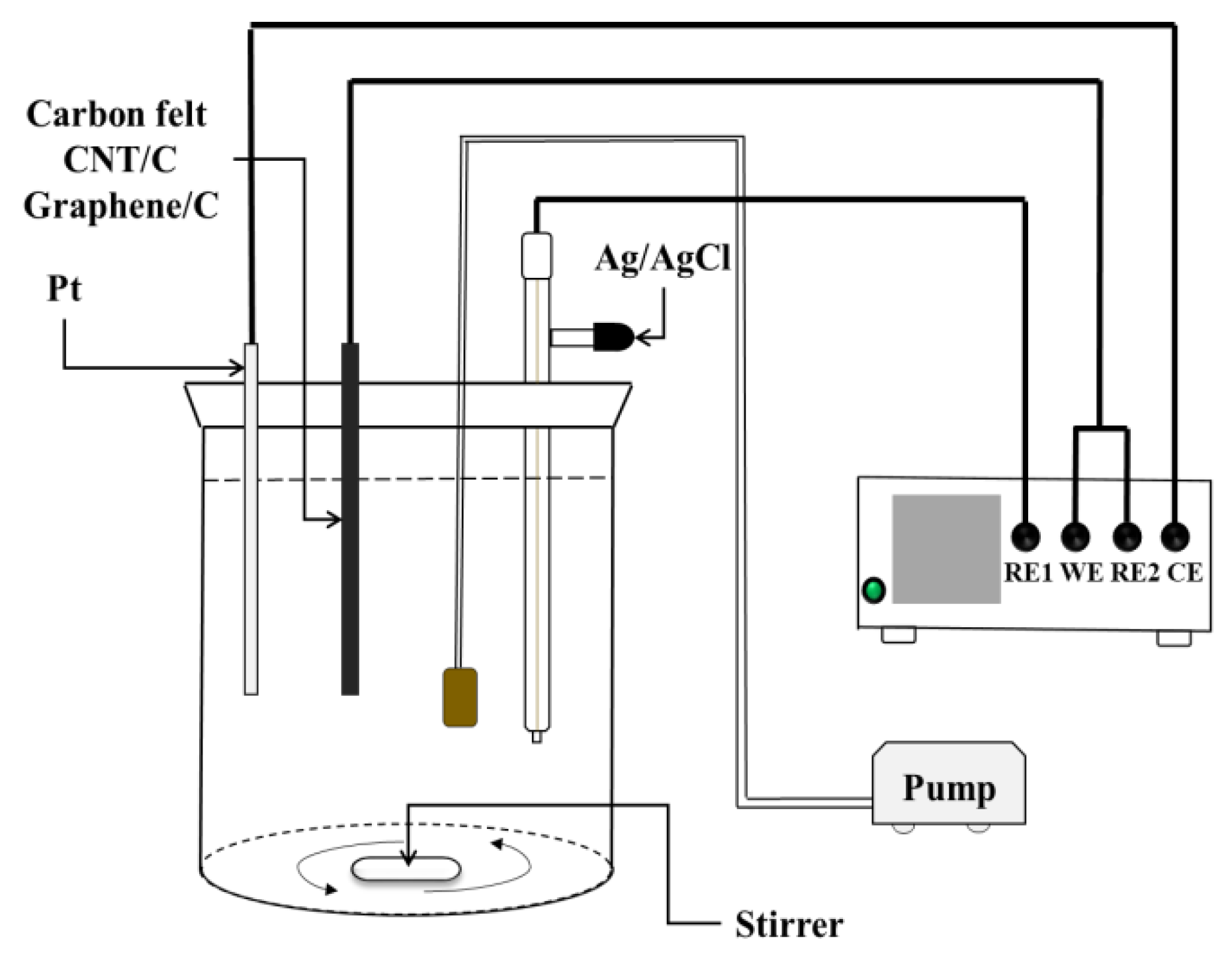 Carbon felt
CNT/C
Graphene/C

Pt

Ag/AgCl

RE1 WE RE2 CE

Pump

Stirrer