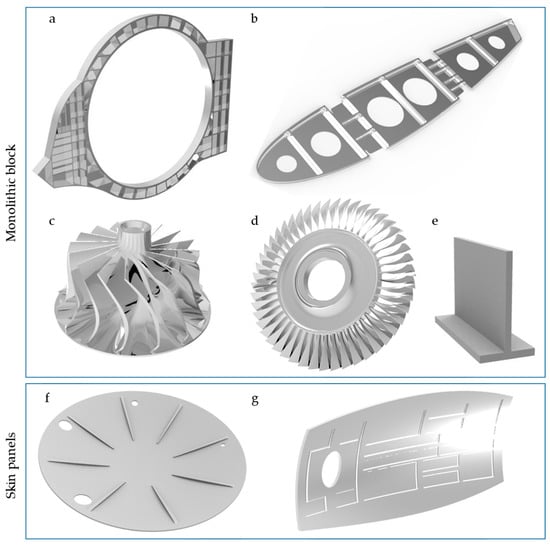 Monolithic block

a

b

c

d

e

Skin panels

f

g