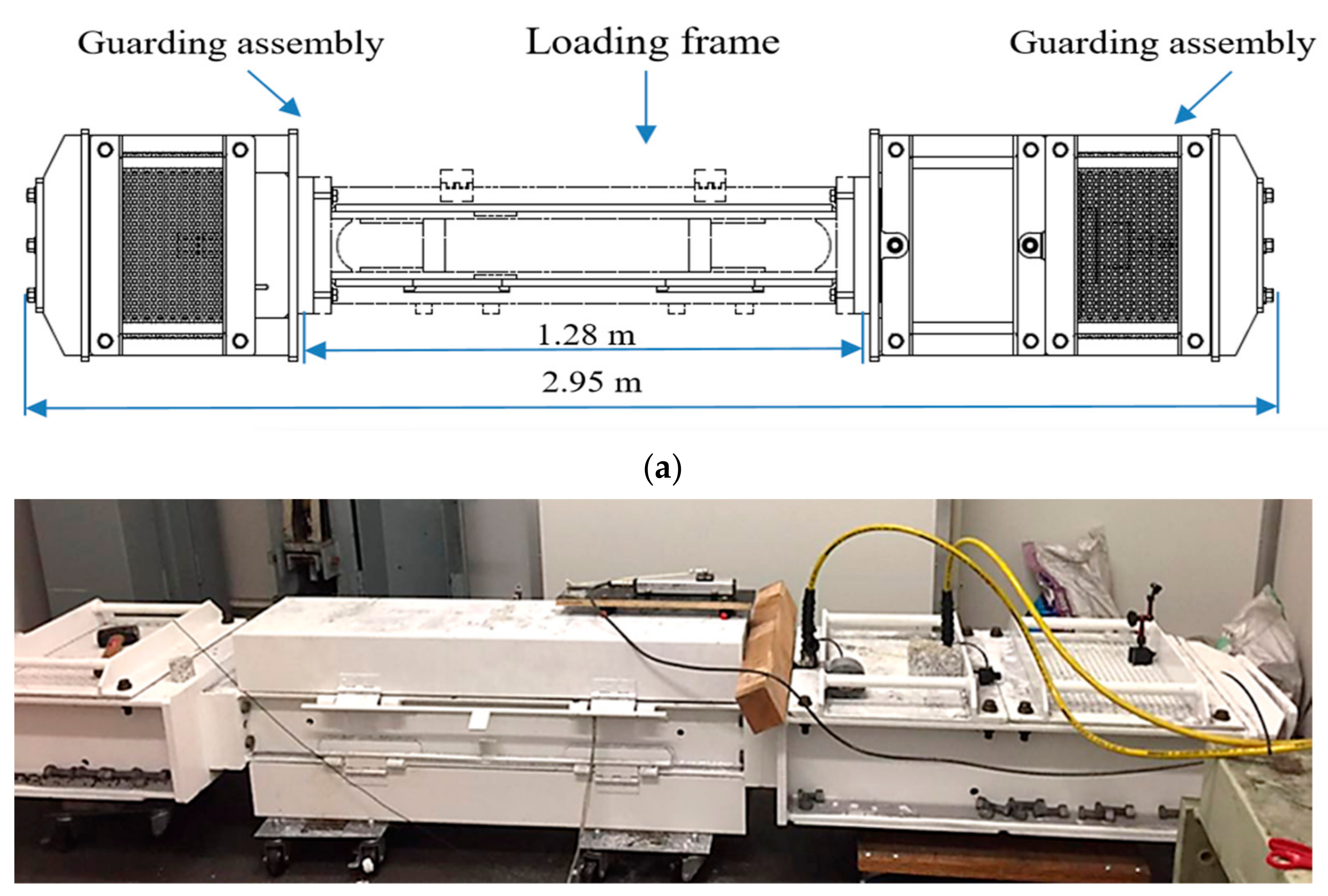 Guarding assembly

Loading frame

Guarding assembly

1.28 m

2.95 m

(a)