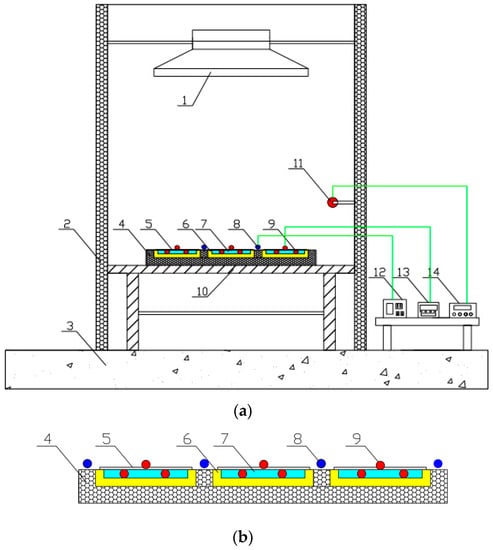 1

11

2

4

5

6

7

8

9

10

12

13

14

3

(a)

4

5

6

7

8

9

(b)