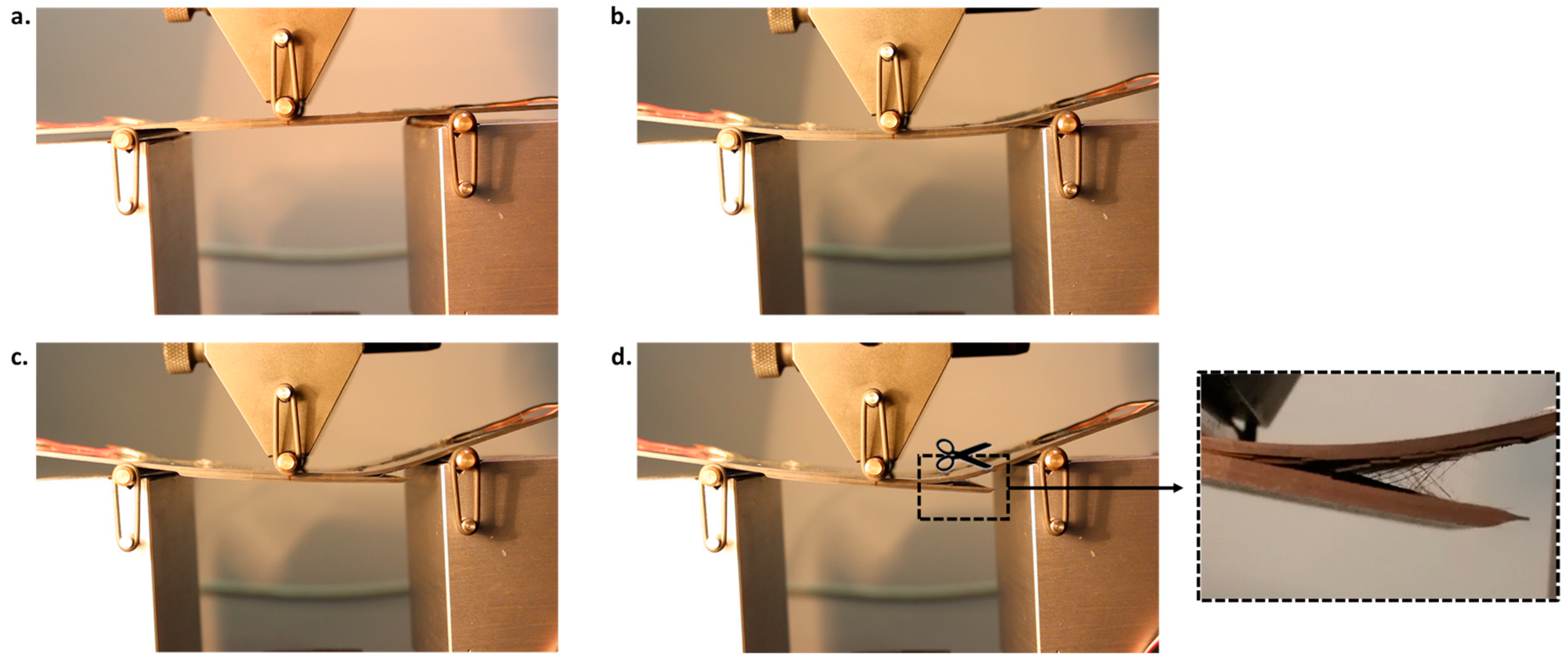 a.

b.

c.

d.