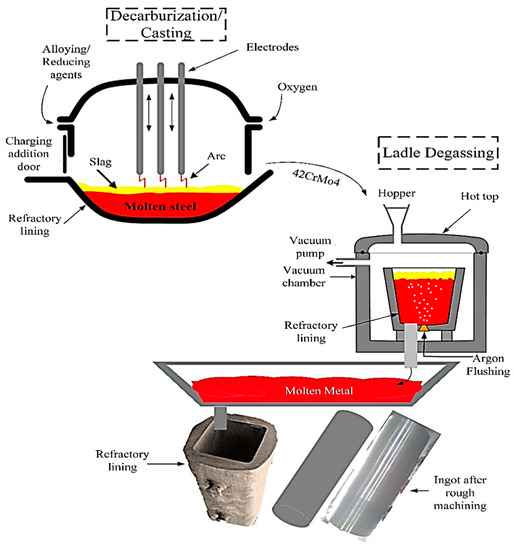 Decarburization/ Casting

Alloying/ Reducing agents

Electrodes

Oxygen

Charging addition door

Slag

Arc

Molten steel

Refractory lining

42CrMo4

Ladle Degassing

Hopper

Hot top

Vacuum pump

Vacuum chamber

Refractory lining

Argon Flushing

Molten Metal

Refractory lining

Ingot after rough machining