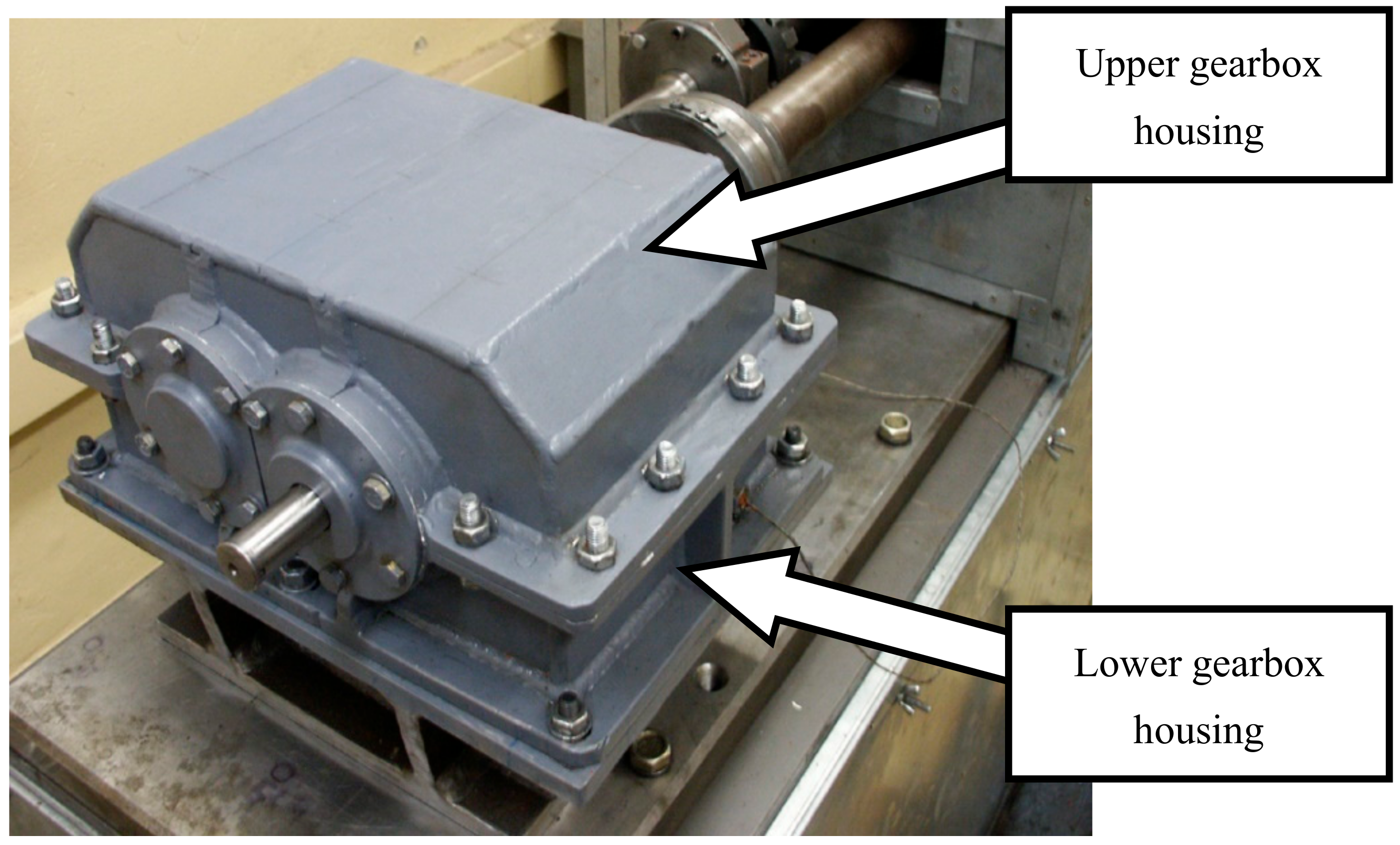 Upper gearbox housing

Lower gearbox housing