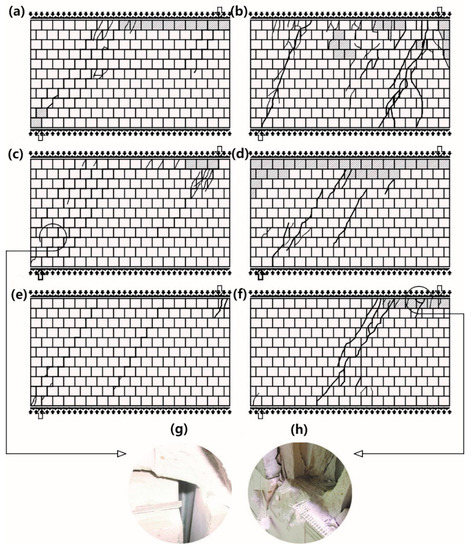 (a)
(b)
(c)
(d)
(e)
(f)
(g)
(h)