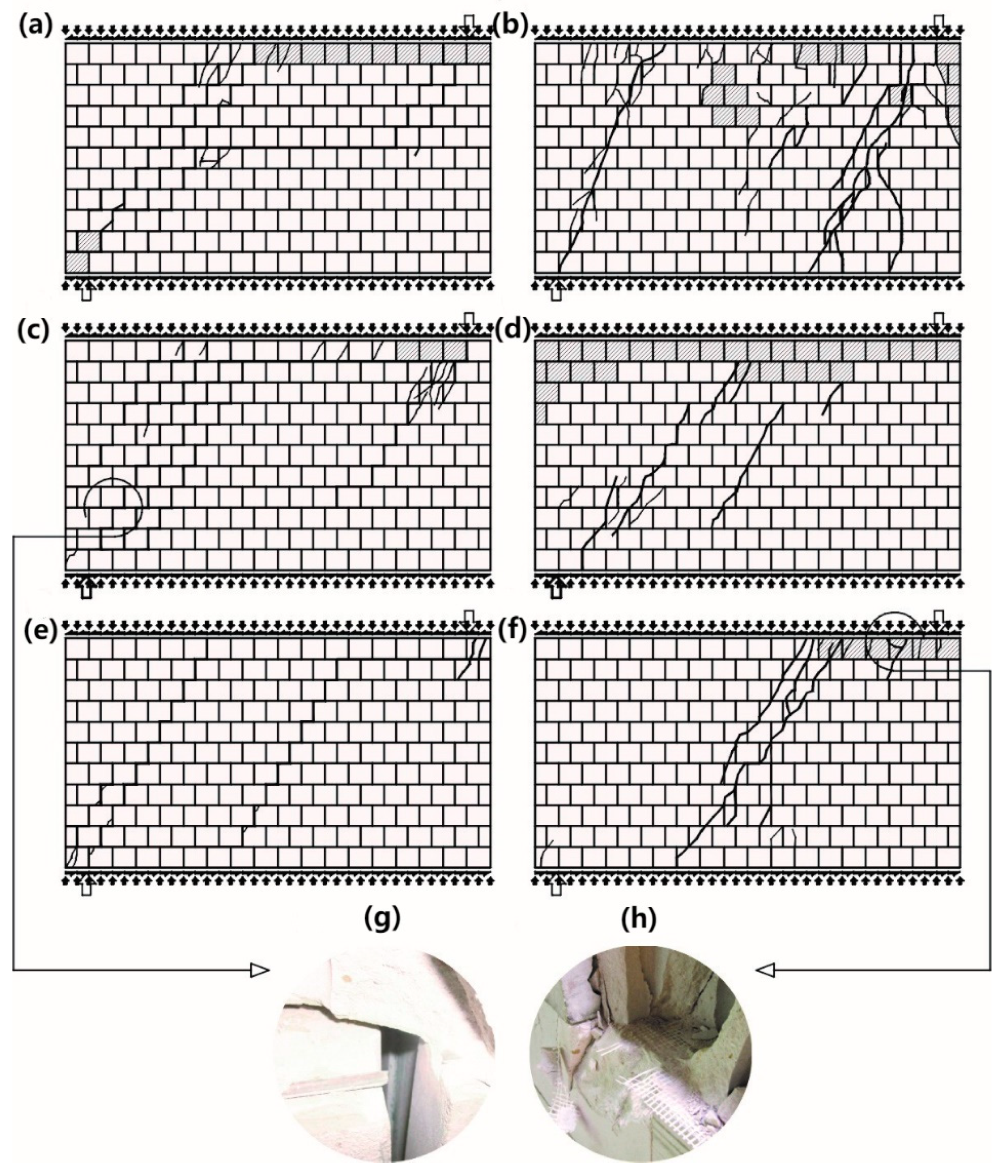 (a)

(b)

(c)

(d)

(e)

(f)

(g)

(h)