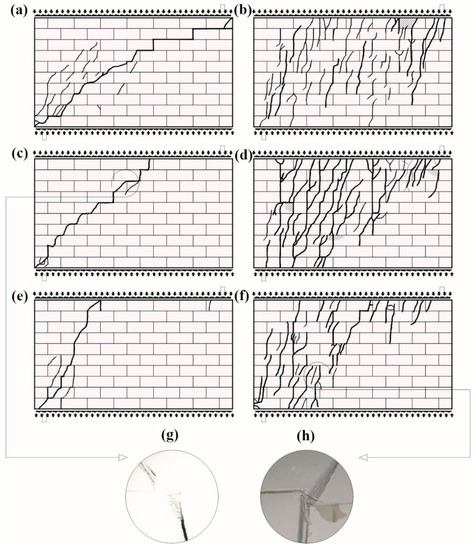 (a)

(b)

(c)

(d)

(e)

(f)

(g)

(h)