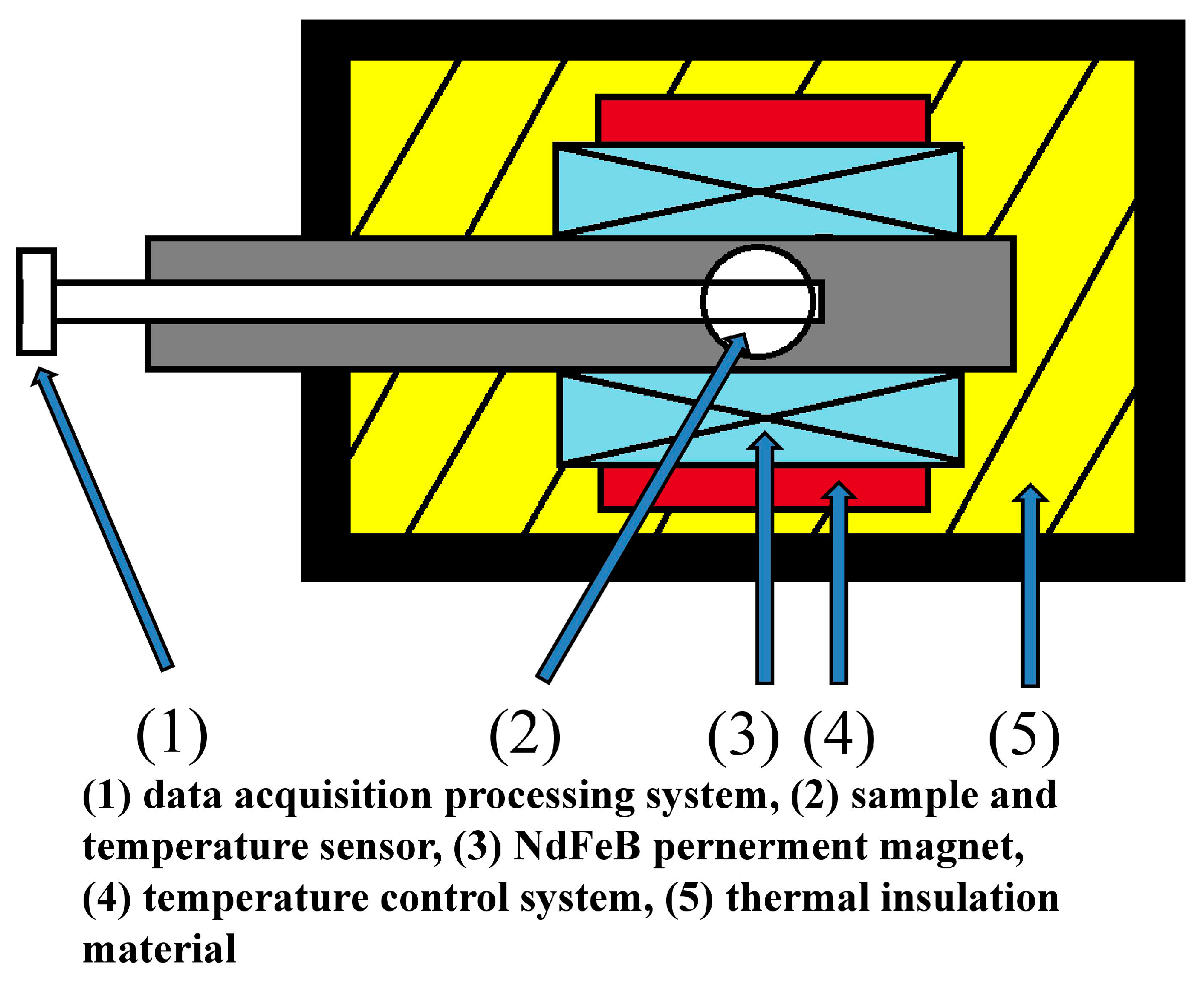 (1)
(2)
(3) (4)
(5)

(1) data acquisition processing system, (2) sample and temperature sensor, (3) NdFeB pernerment magnet, (4) temperature control system, (5) thermal insulation material