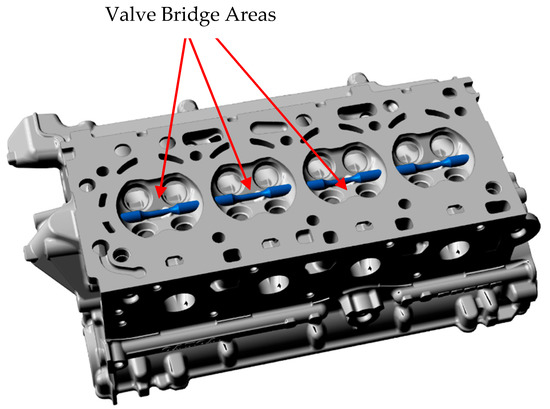 Valve Bridge Areas