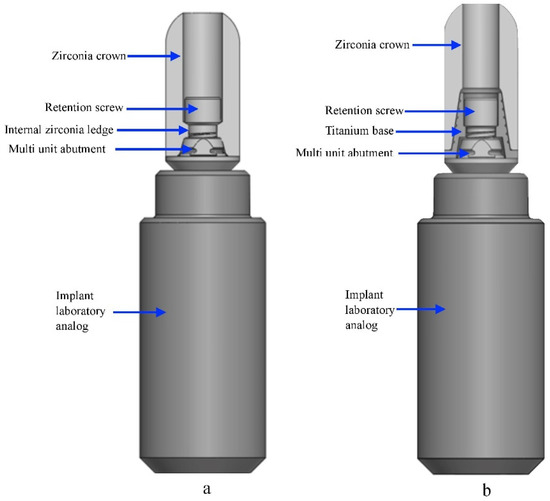 Zirconia crown

Retention screw

Internal zirconia ledge

Multi unit abutment

Implant laboratory analog

a

Zirconia crown

Retention screw

Titanium base

Multi unit abutment

Implant laboratory analog

b