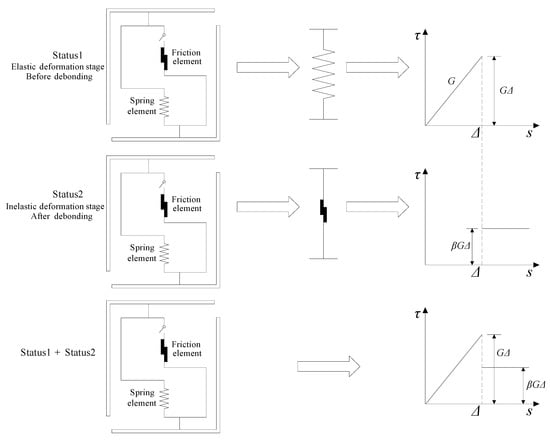 Status1
Elastic deformation stage
Before debonding

Friction element

Spring element

$\tau$

$G$

$G\Delta$

$\Delta$

$s$

Status2
Inelastic deformation stage
After debonding

Friction element

Spring element

$\tau$

$\beta G\Delta$

$\Delta$

$s$

Status1 + Status2

Friction element

Spring element

$\tau$

$G\Delta$

$\beta G\Delta$

$\Delta$

$s$