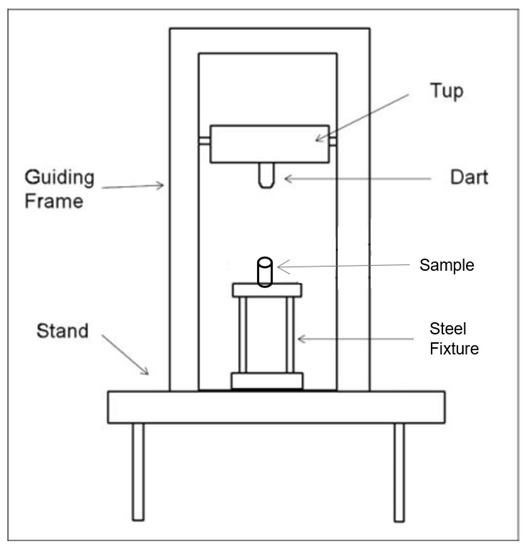 Tup

Guiding Frame

Dart

Sample

Stand

Steel Fixture