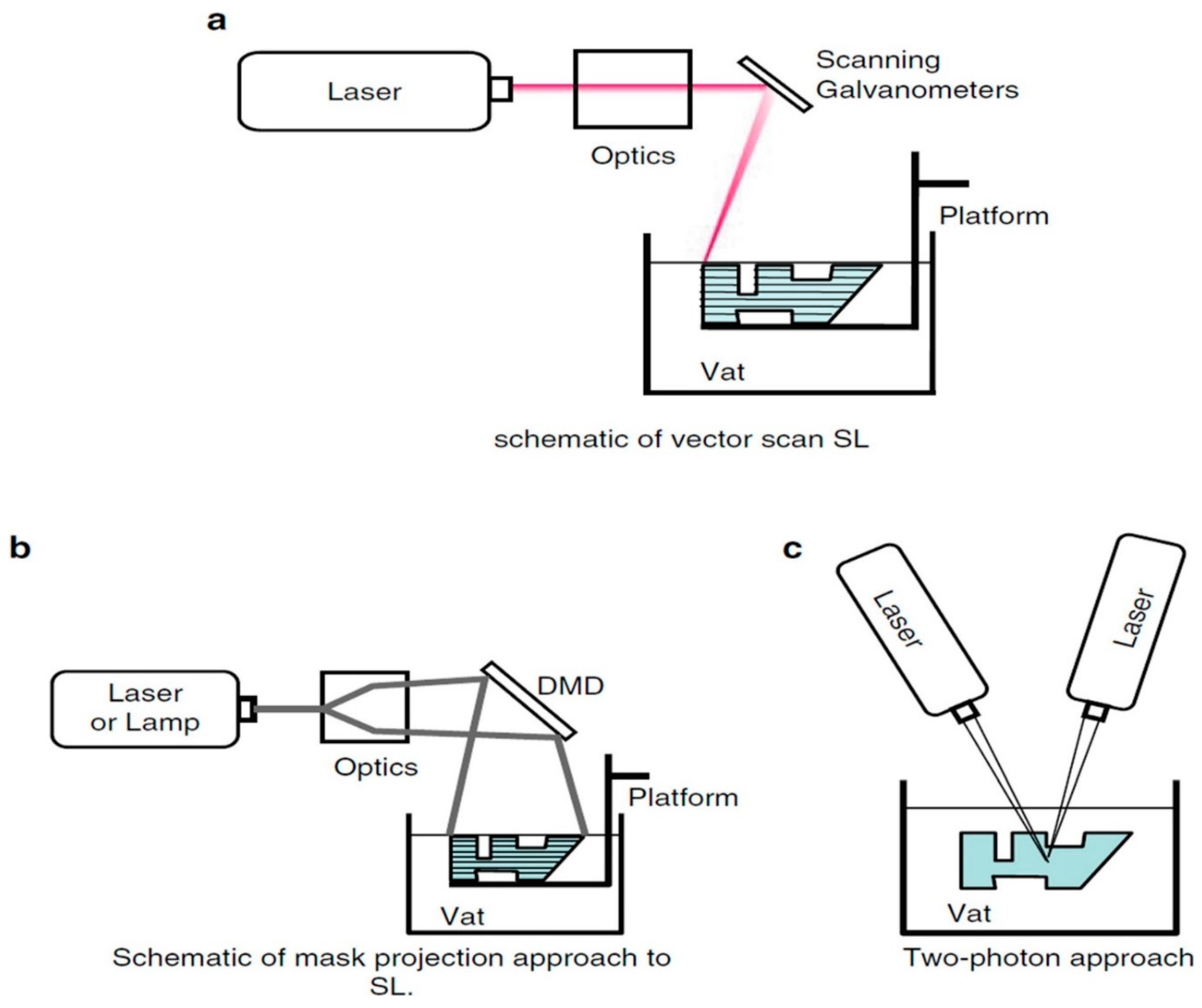 a

Laser

Optics

Scanning Galvanometers

Platform

Vat

schematic of vector scan SL

b

Laser or Lamp

Optics

DMD

Platform

Vat

Schematic of mask projection approach to SL.

c

Laser

Laser

Vat

Two-photon approach