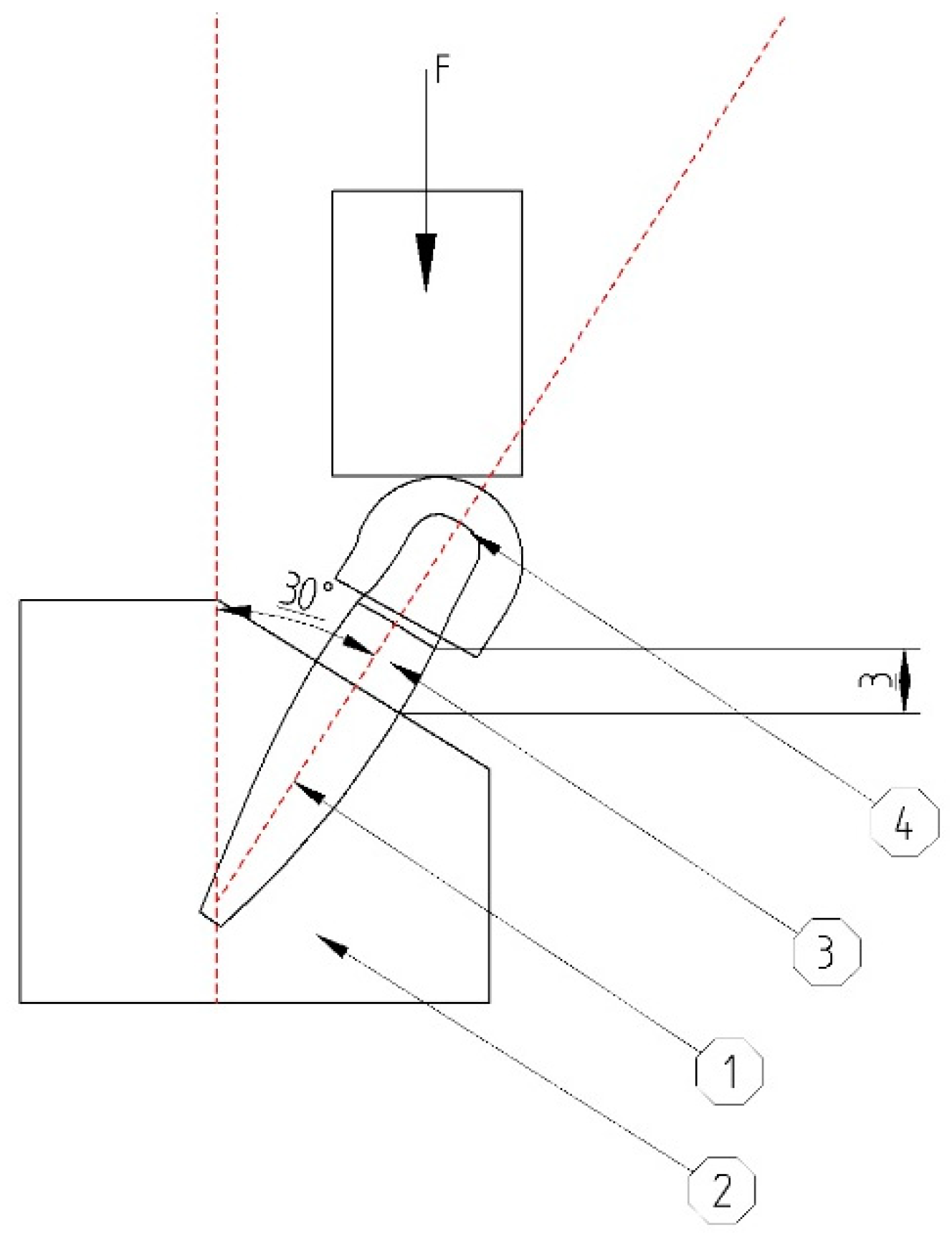 F

30°

3

4

3

1

2