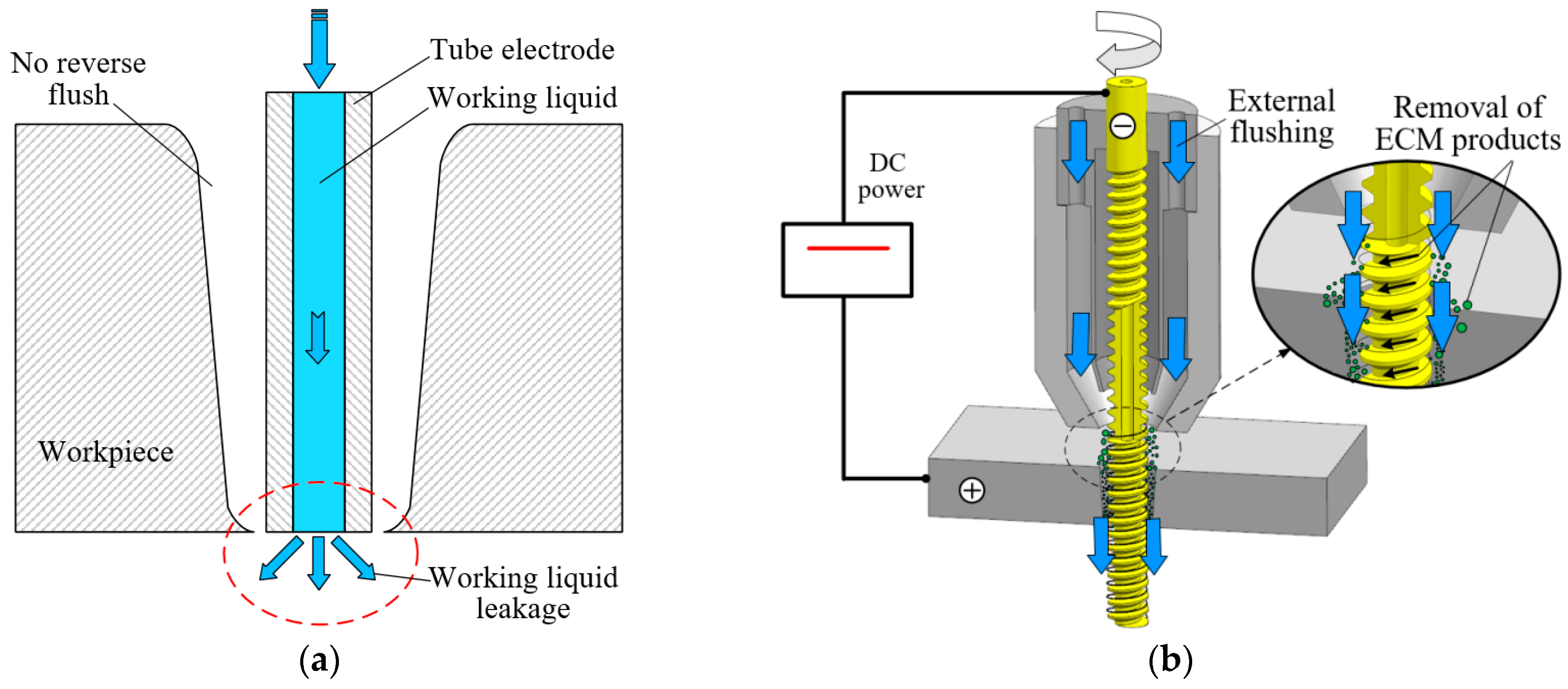 No reverse flush

Tube electrode

Working liquid

Workpiece

Working liquid leakage

(a)

DC power

External flushing

Removal of ECM products

(b)