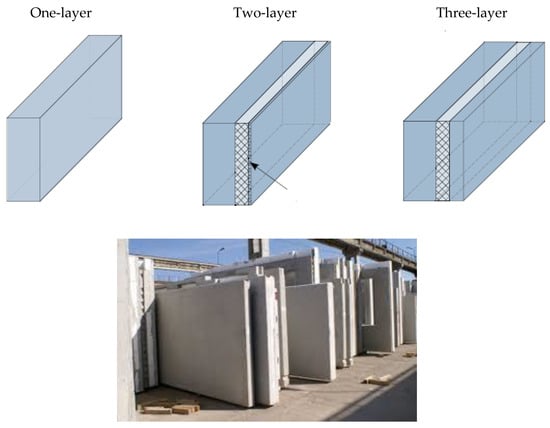 One-layer

Two-layer

Three-layer