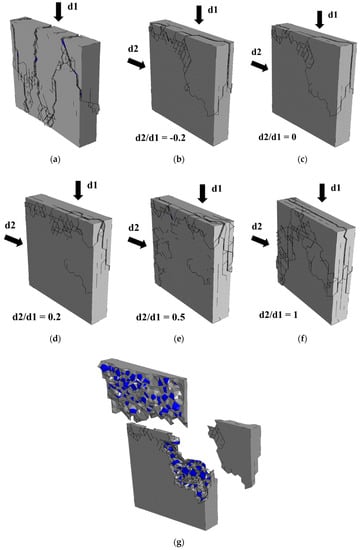 d1

(a)

d1

d2

d2/d1 = -0.2

(b)

d1

d2

d2/d1 = 0

(c)

d1

d2

d2/d1 = 0.2

(d)

d1

d2

d2/d1 = 0.5

(e)

d1

d2

d2/d1 = 1

(f)

(g)