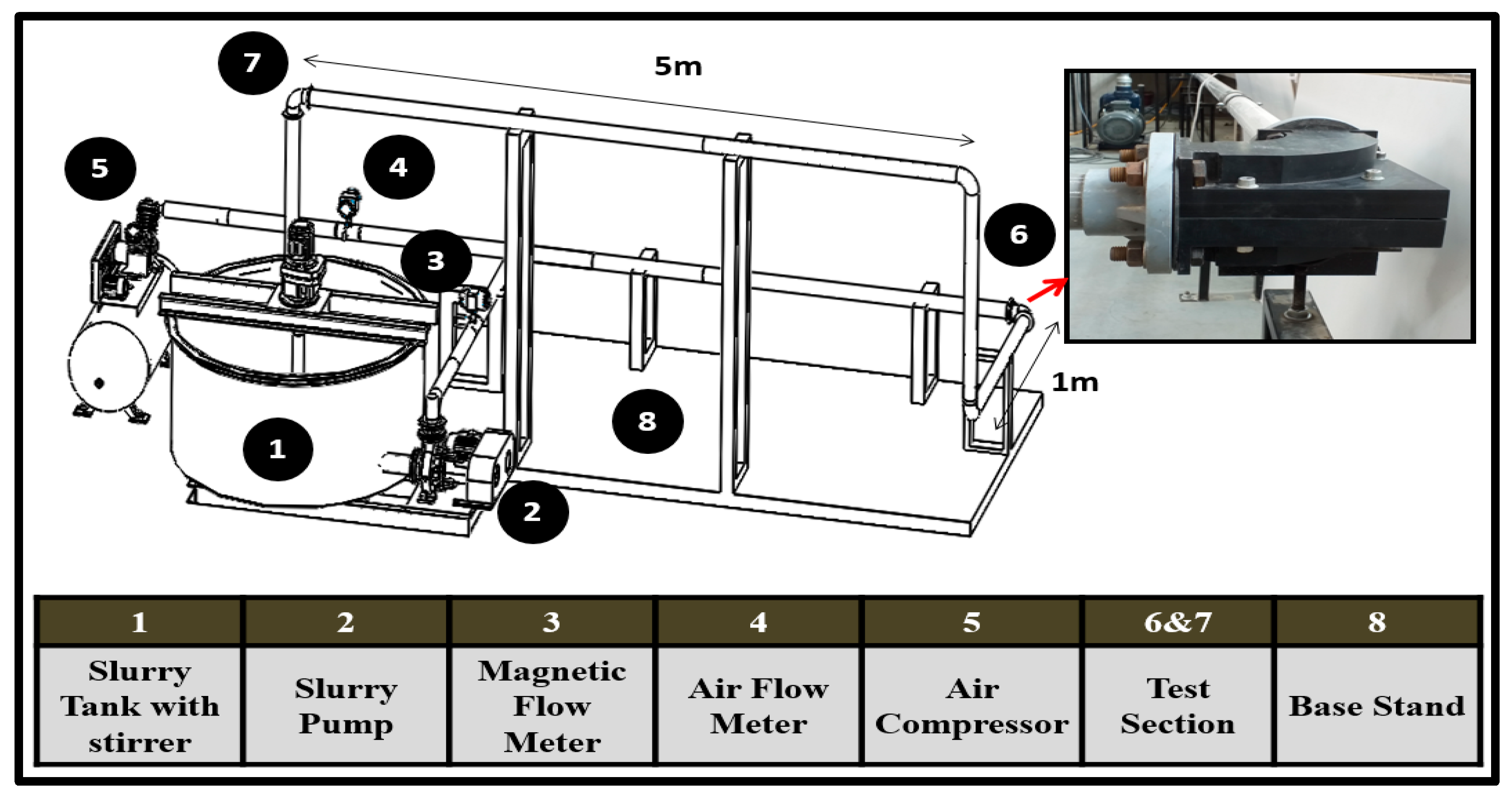 7

5m

5

4

3

6

1m

8

1

2

| 1 | 2 | 3 | 4 | 5 | 6&7 | 8 |
|---|---|---|---|---|---|---|
| Slurry Tank with stirrer | Slurry Pump | Magnetic Flow Meter | Air Flow Meter | Air Compressor | Test Section | Base Stand |