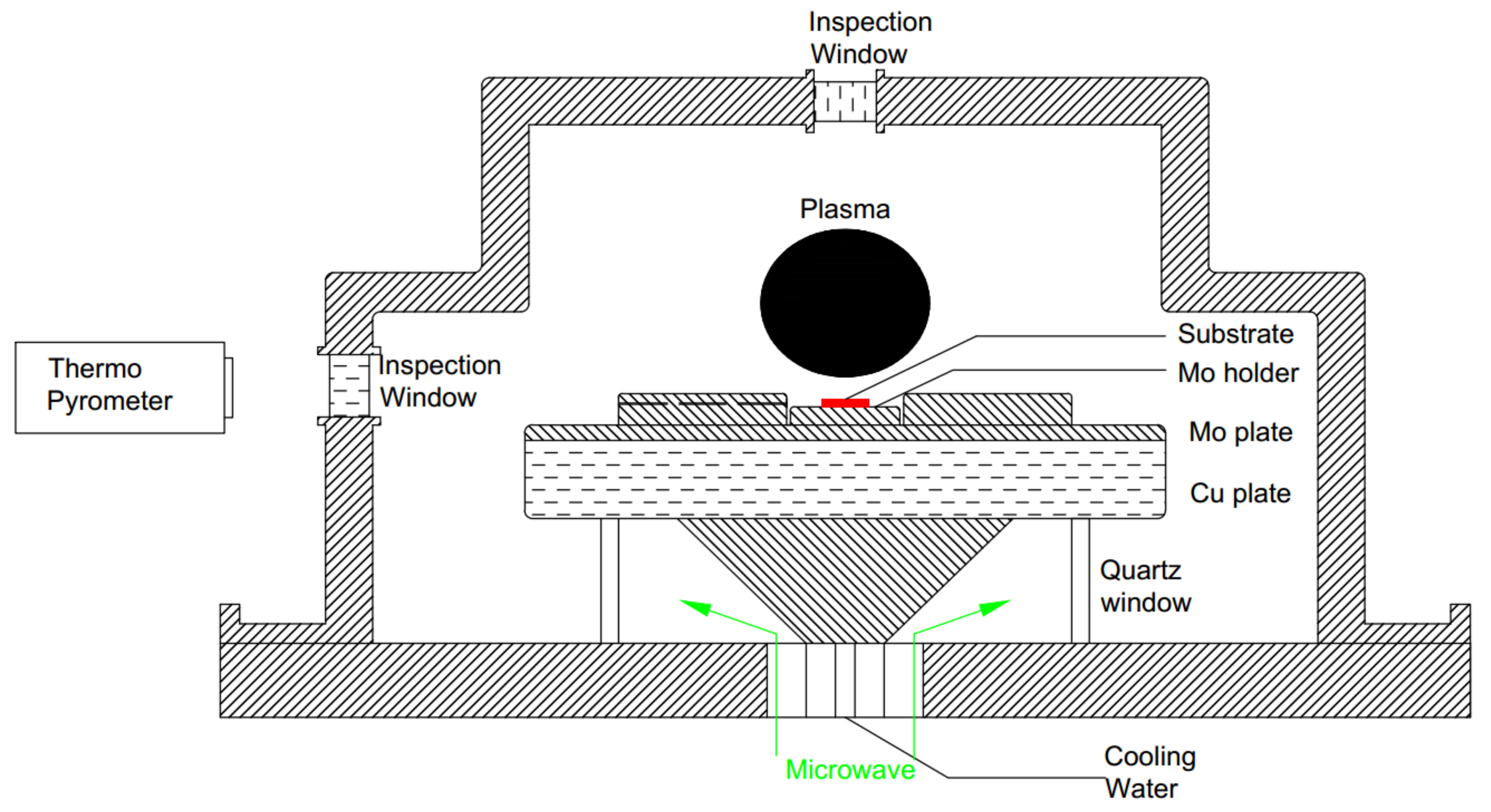 Inspection Window

Plasma

Thermo Pyrometer

Inspection Window

Substrate

Mo holder

Mo plate

Cu plate

Quartz window

Microwave

Cooling Water