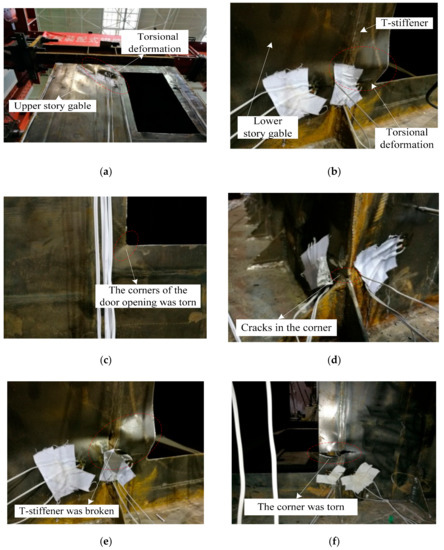 Torsional deformation

Upper story gable

(a)

T-stiffener

Lower story gable

Torsional deformation

(b)

The corners of the door opening was torn

(c)

Cracks in the corner

(d)

T-stiffener was broken

(e)

The corner was torn

(f)