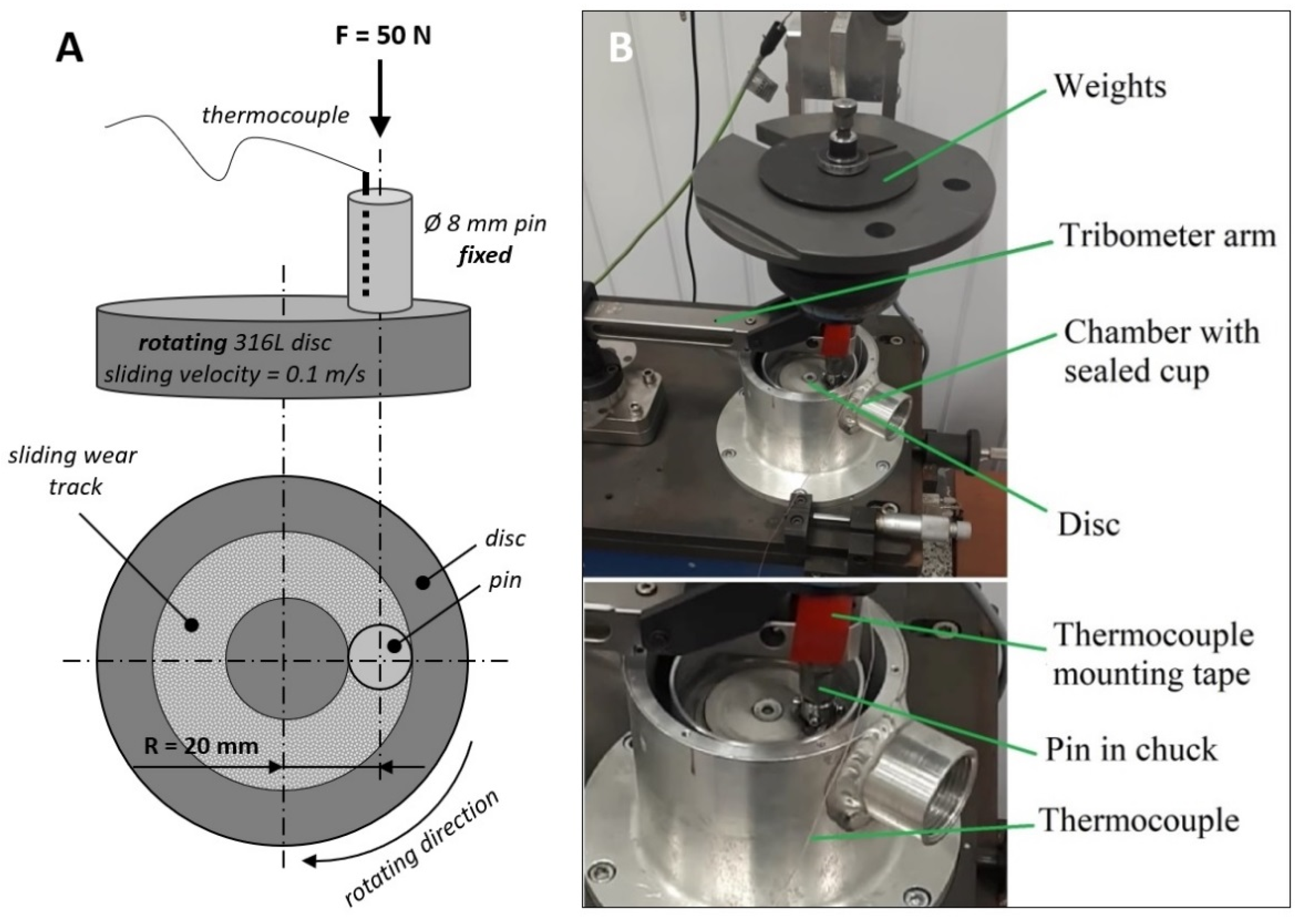 A

F = 50 N

thermocouple

Ø 8 mm pin
fixed

rotating 316L disc
sliding velocity = 0.1 m/s

sliding wear track

disc

pin

R = 20 mm

rotating direction

B

Weights

Tribometer arm

Chamber with sealed cup

Disc

Thermocouple mounting tape

Pin in chuck

Thermocouple