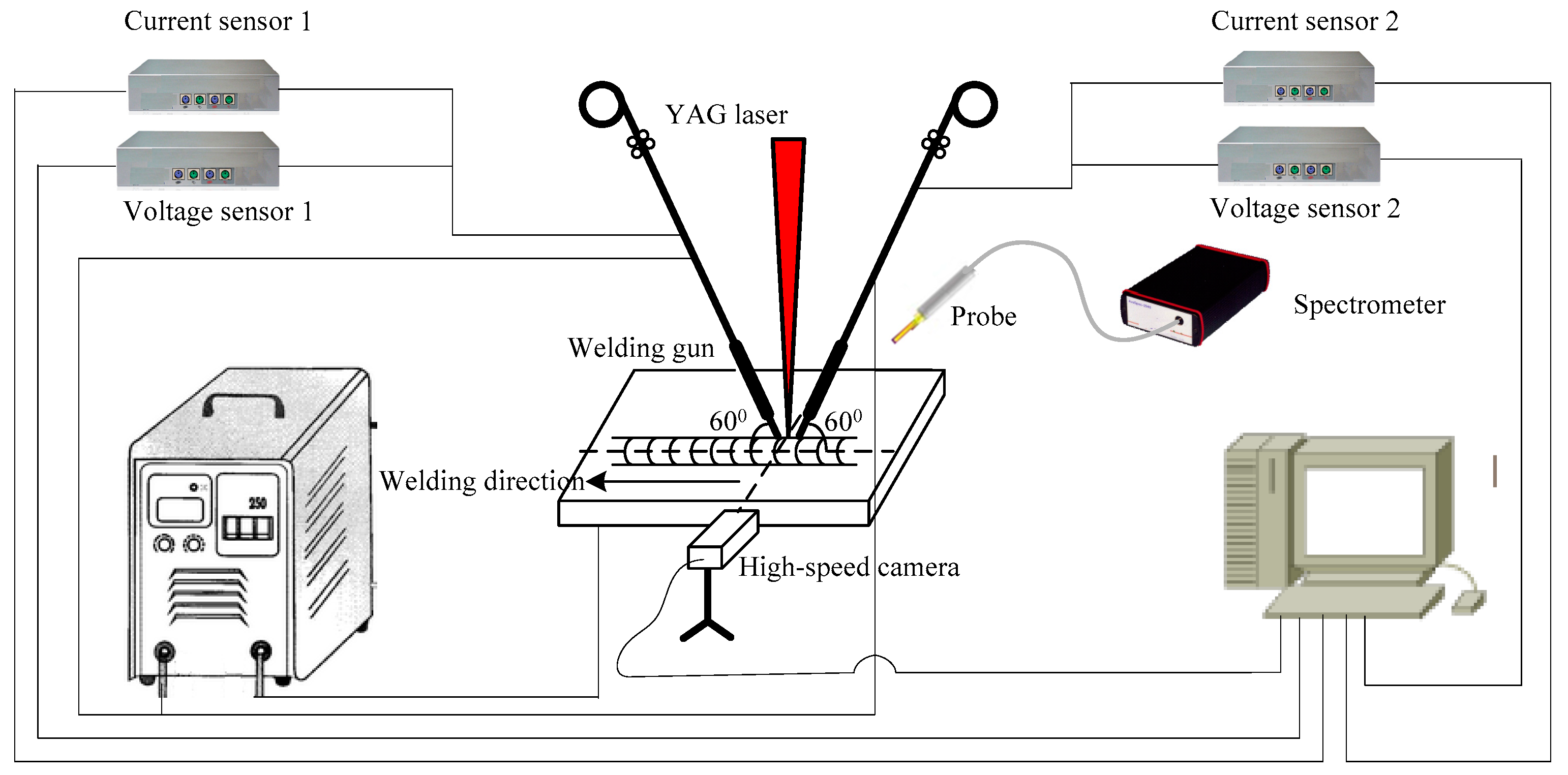 Current sensor 1

Voltage sensor 1

YAG laser

Current sensor 2

Voltage sensor 2

Probe

Spectrometer

Welding gun

$60^0$

$60^0$

Welding direction

250

High-speed camera