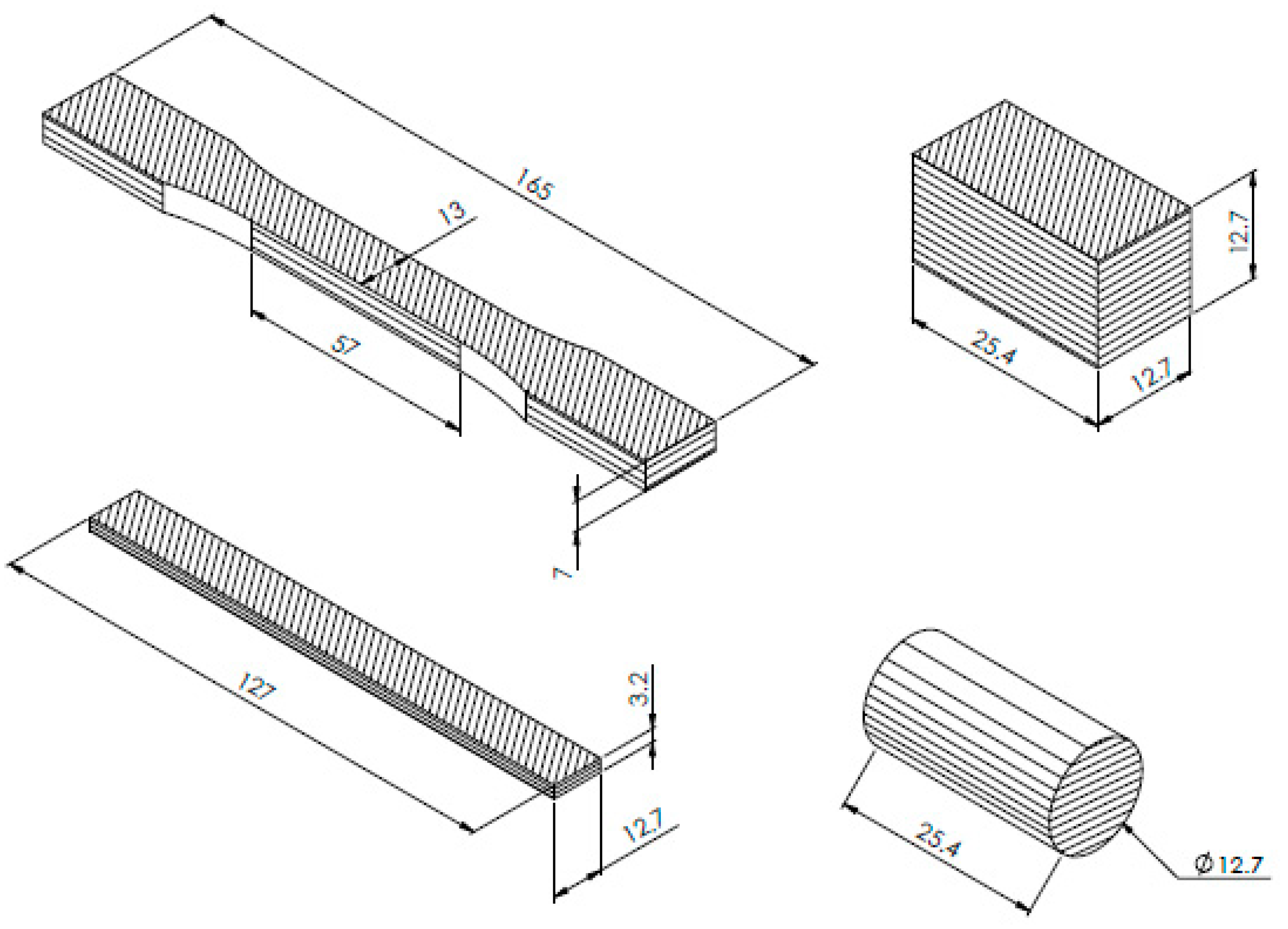 165
13
57
7
12.7
25.4
12.7
127
3.2
12.7
25.4
Ø 12.7