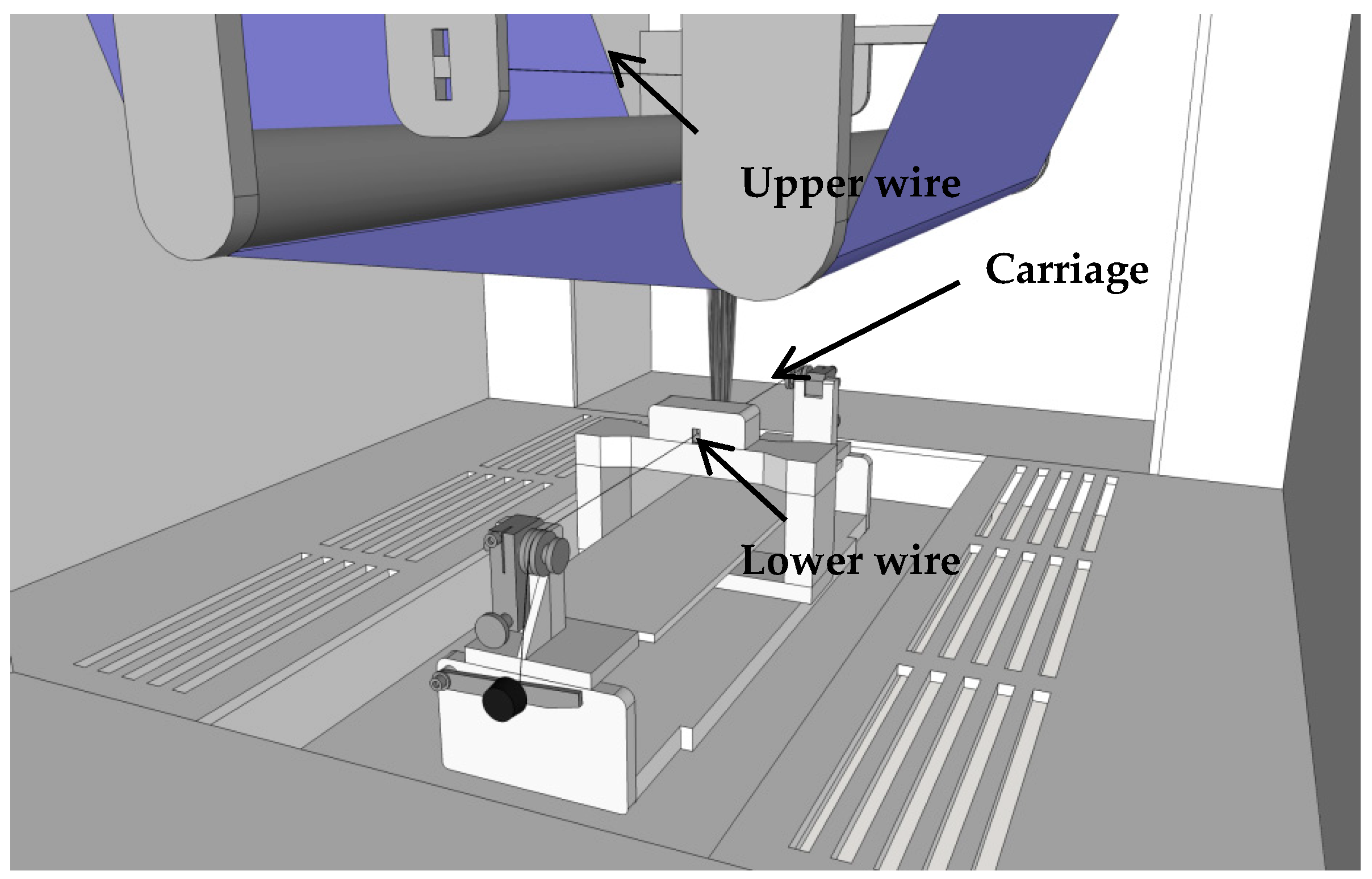 Upper wire

Carriage

Lower wire