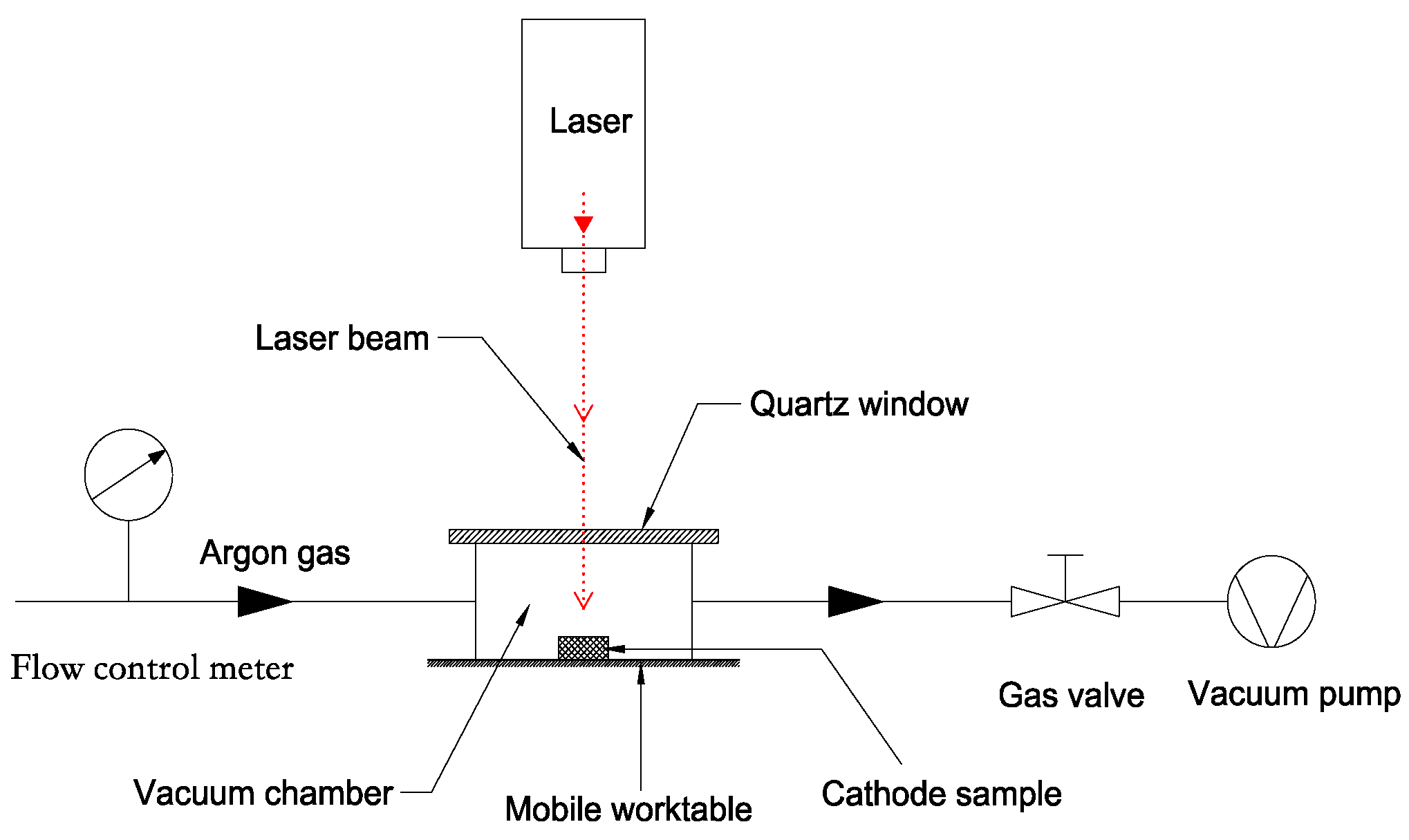 Laser

Laser beam

Quartz window

Argon gas

Flow control meter

Gas valve

Vacuum pump

Vacuum chamber

Mobile worktable

Cathode sample