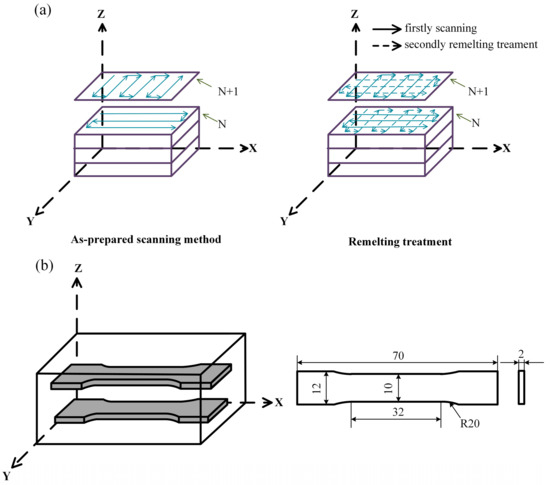 (a)

Z

N+1

N

X

Y

As-prepared scanning method

Z

firstly scanning

secondly remelting treament

N+1

N

X

Y

Remelting treatment

(b)

Z

X

Y

70

2

12

10

32

R20