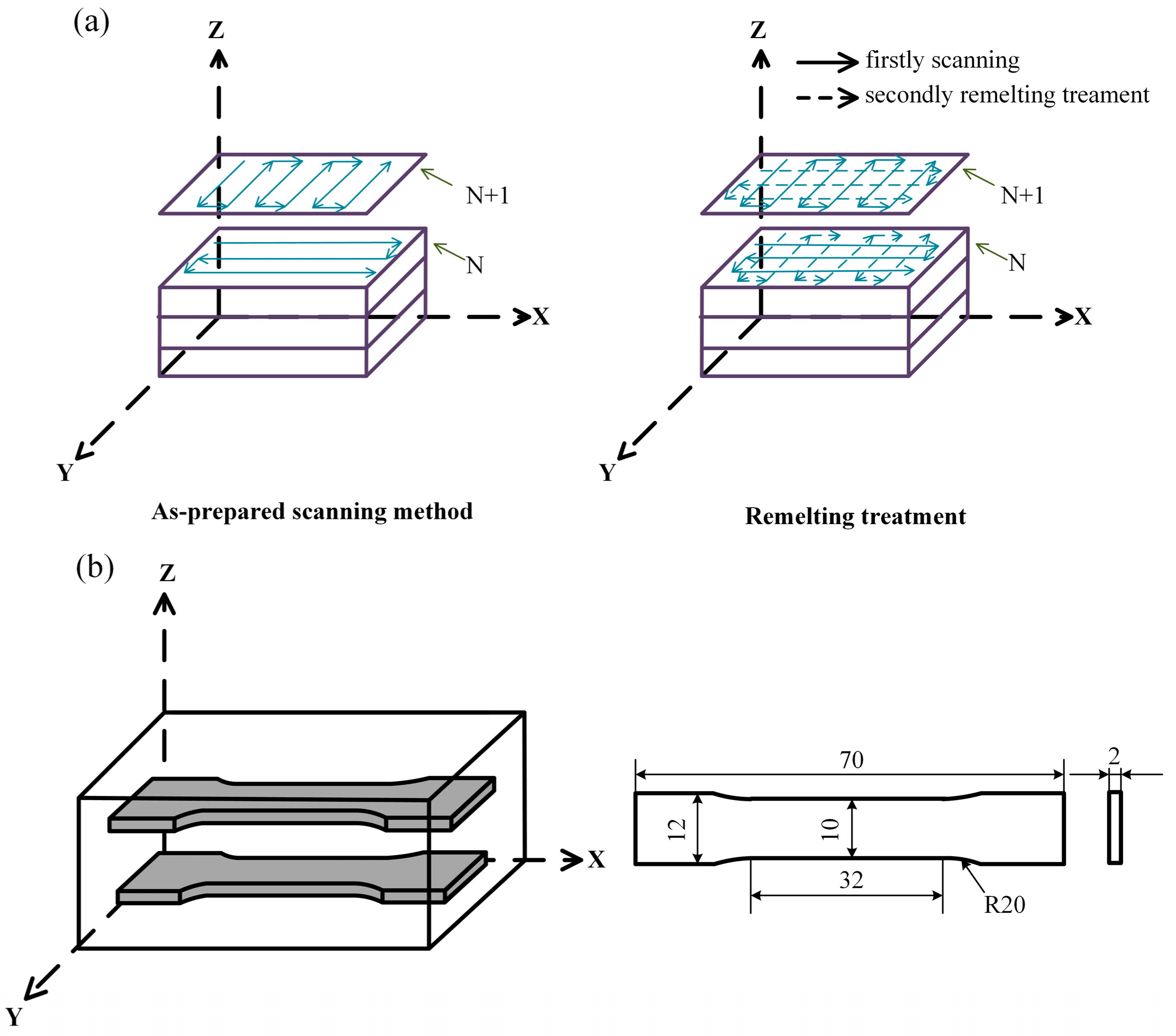 (a)

Z

N+1

N

X

Y

As-prepared scanning method

Z

firstly scanning

secondly remelting treament

N+1

N

X

Y

Remelting treatment

(b)

Z

X

Y

70

2

12

10

32

R20