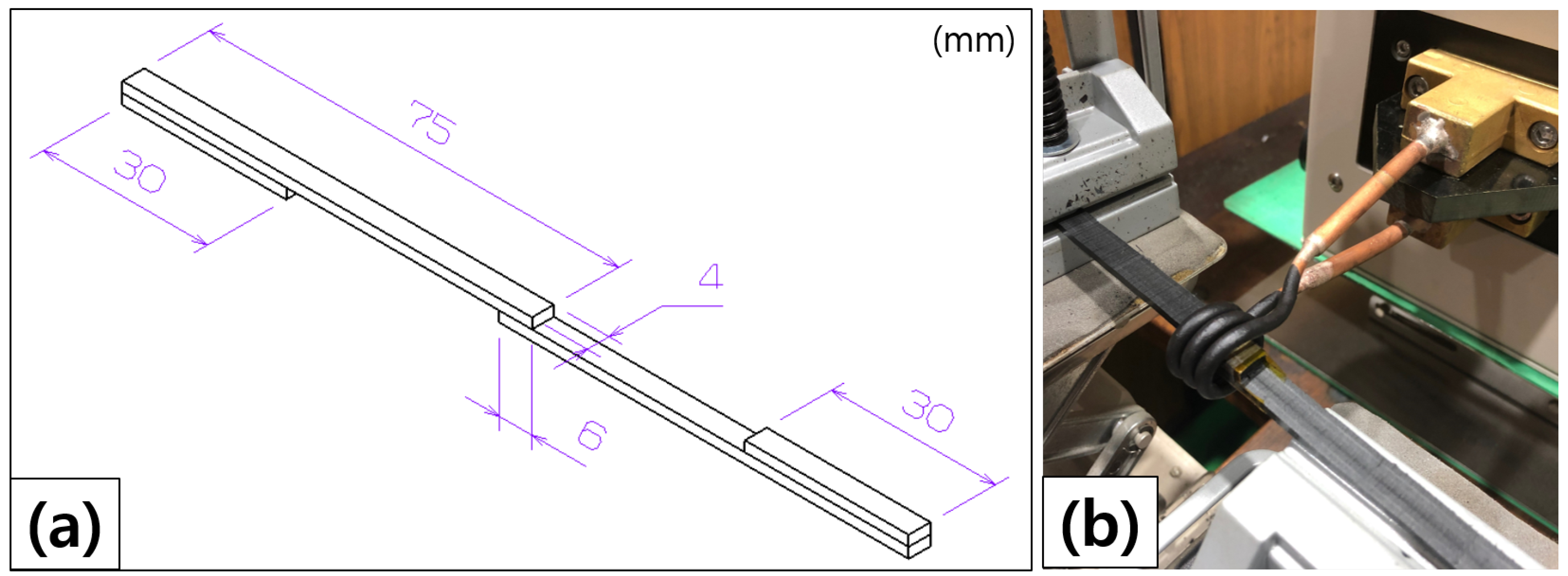 (mm)

75

30

4

6

30

(a)

(b)