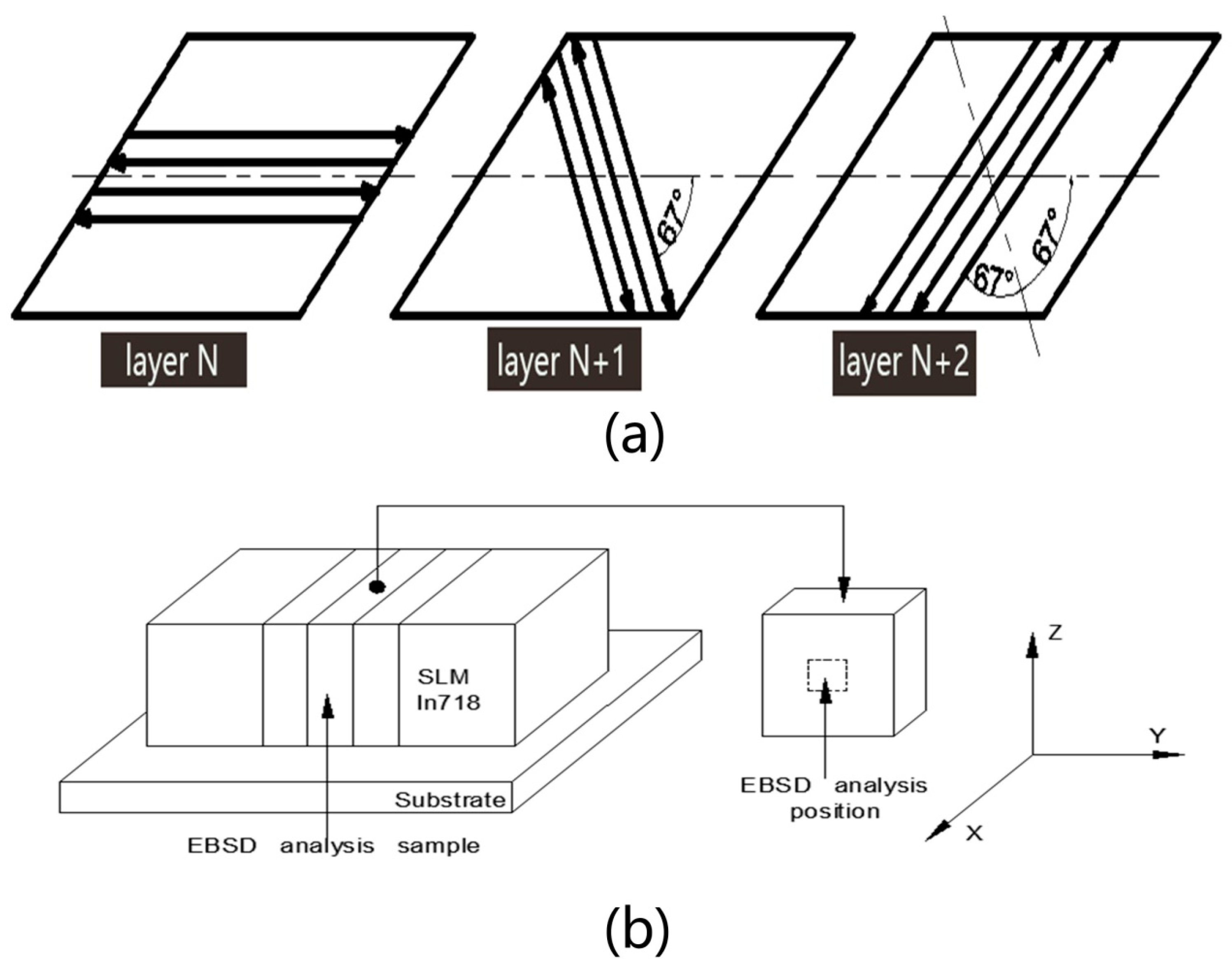 67°

67°

67°

layer N

layer N+1

layer N+2

(a)

SLM In718

Substrate

EBSD analysis sample

EBSD analysis position

Z

Y

X

(b)