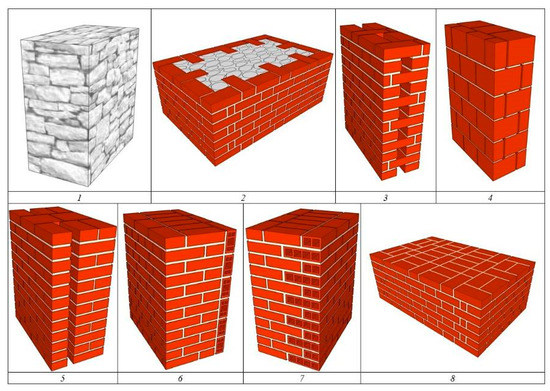 1

2

3

4

5

6

7

8