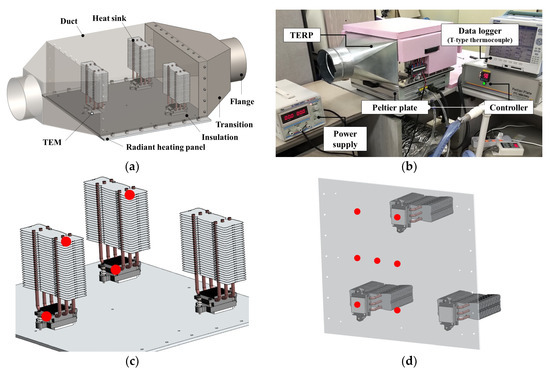 Duct
Heat sink
Flange
Transition
Insulation
TEM
Radiant heating panel
(a)

TERP
Data logger
(T-type thermocouple)
Peltier plate
Controller
Power supply
(b)

(c)

(d)