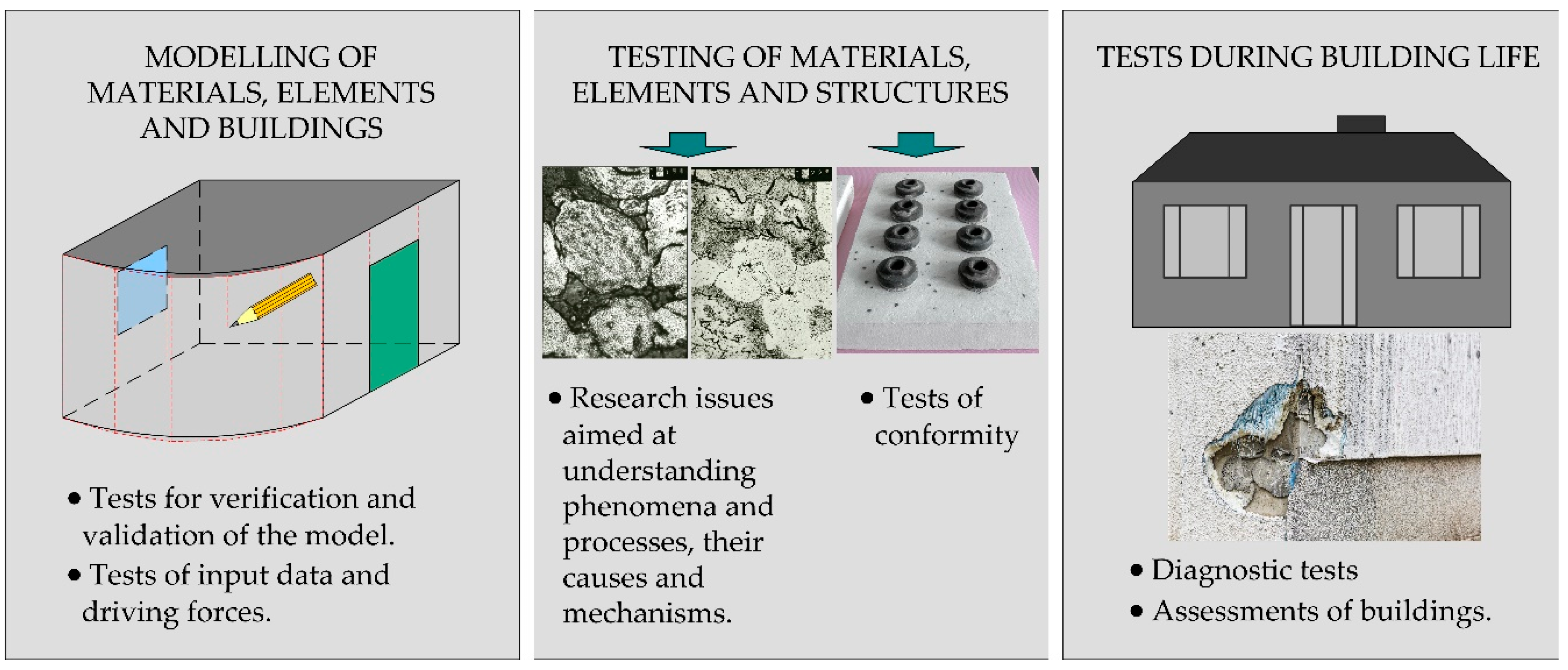 MODELLING OF MATERIALS, ELEMENTS AND BUILDINGS

• Tests for verification and validation of the model.
• Tests of input data and driving forces.

TESTING OF MATERIALS, ELEMENTS AND STRUCTURES

• Research issues aimed at understanding phenomena and processes, their causes and mechanisms.

• Tests of conformity

TESTS DURING BUILDING LIFE

• Diagnostic tests
• Assessments of buildings.