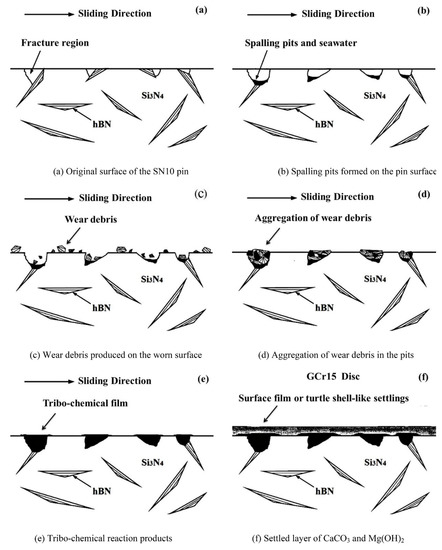 Sliding Direction (a)

Fracture region

$Si_3N_4$

hBN

(a) Original surface of the SN10 pin

Sliding Direction (b)

Spalling pits and seawater

$Si_3N_4$

hBN

(b) Spalling pits formed on the pin surface

Sliding Direction (c)

Wear debris

$Si_3N_4$

hBN

(c) Wear debris produced on the worn surface

Sliding Direction (d)

Aggregation of wear debris

$Si_3N_4$

hBN

(d) Aggregation of wear debris in the pits

Sliding Direction (e)

Tribo-chemical film

$Si_3N_4$

hBN

(e) Tribo-chemical reaction products

GCr15 Disc (f)

Surface film or turtle shell-like settlings

$Si_3N_4$

hBN

(f) Settled layer of $CaCO_3$ and $Mg(OH)_2$