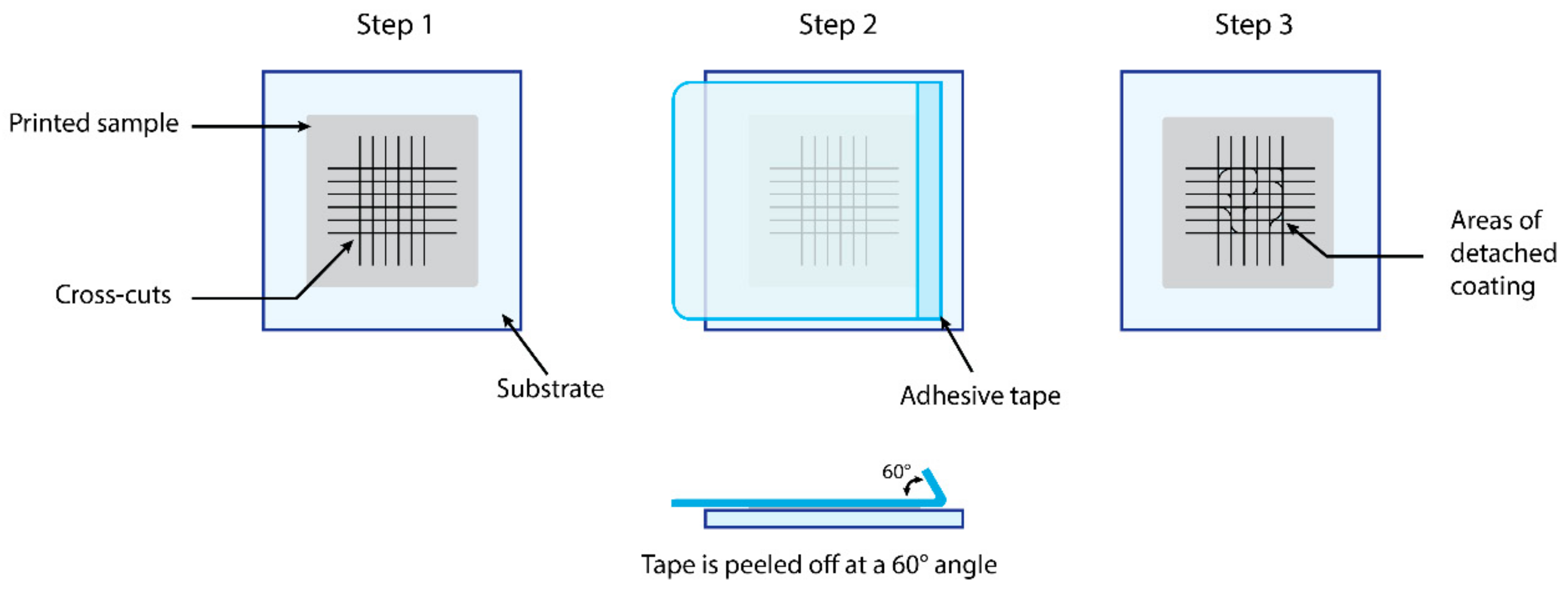 Step 1

Step 2

Step 3

Printed sample

Cross-cuts

Substrate

Adhesive tape

Areas of detached coating

60°

Tape is peeled off at a 60° angle