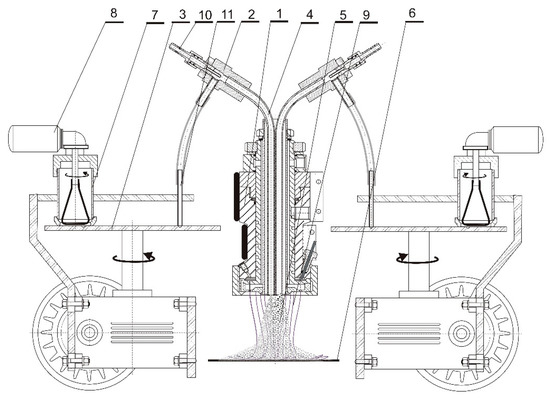 8 7 3 10 11 2 1 4 5 9 6