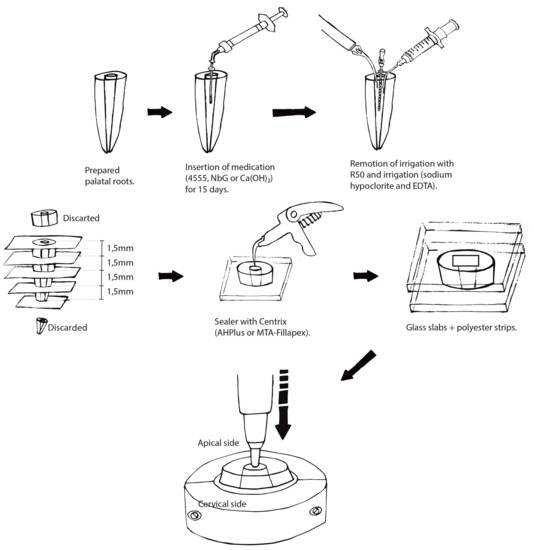 Prepared palatal roots.

Insertion of medication (4555, NbG or $Ca(OH)_2$) for 15 days.

Remotion of irrigation with R50 and irrigation (sodium hypoclorite and EDTA).

Discarted

1,5mm

1,5mm

1,5mm

1,5mm

Discarded

Sealer with Centrix (AHPlus or MTA-Fillapex).

Glass slabs + polyester strips.

Apical side

Cervical side