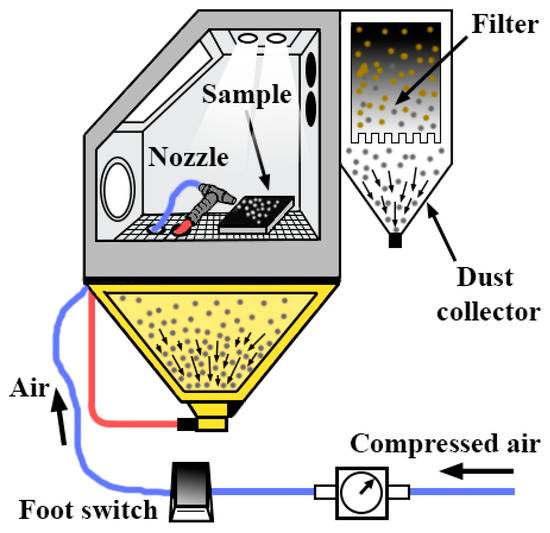 Filter
Sample
Nozzle
Dust collector
Air
Compressed air
Foot switch