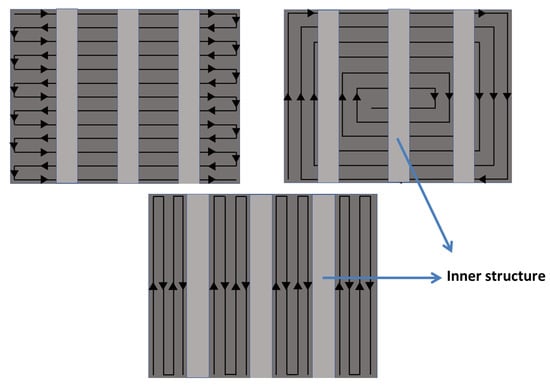 Inner structure