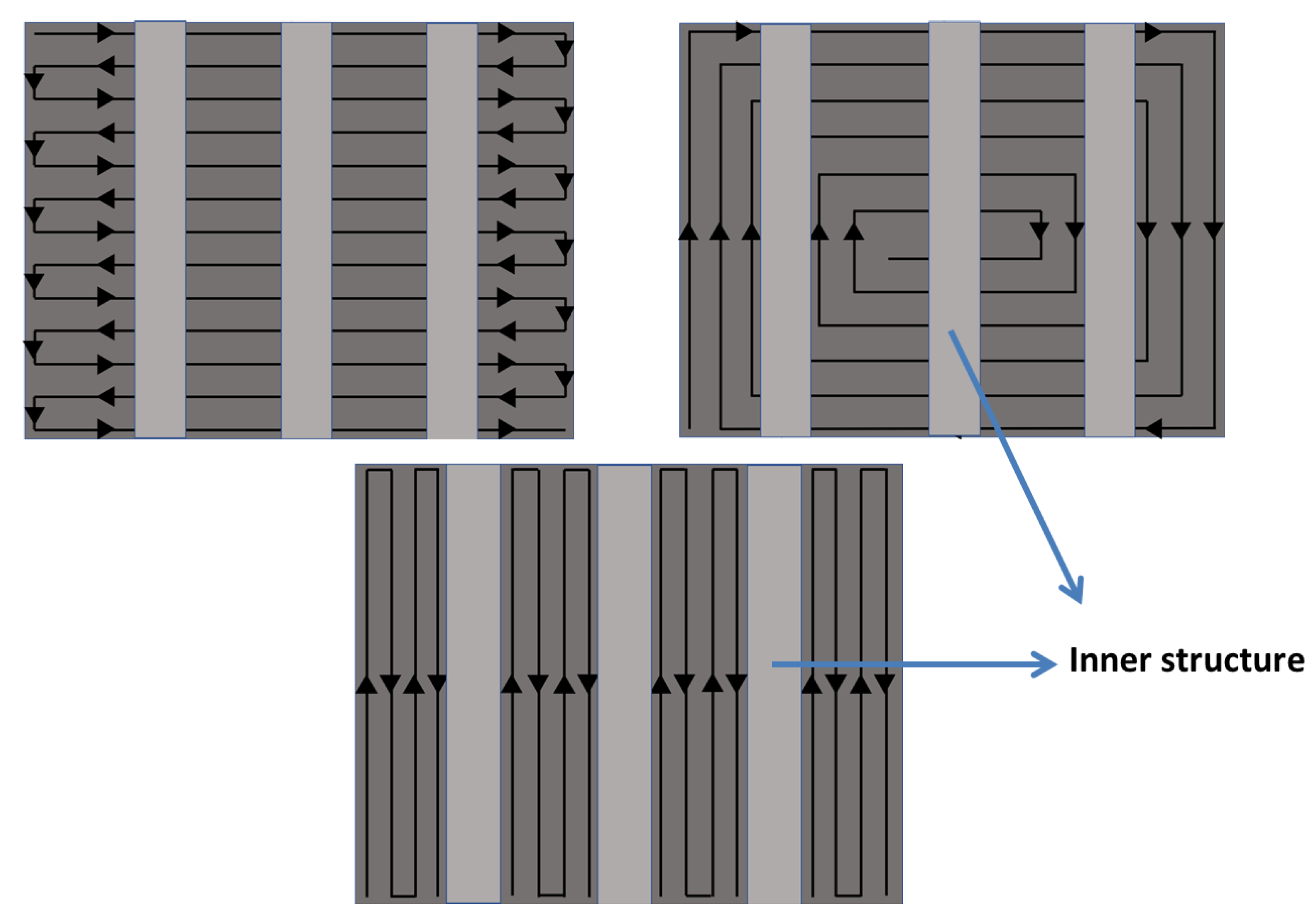 Inner structure