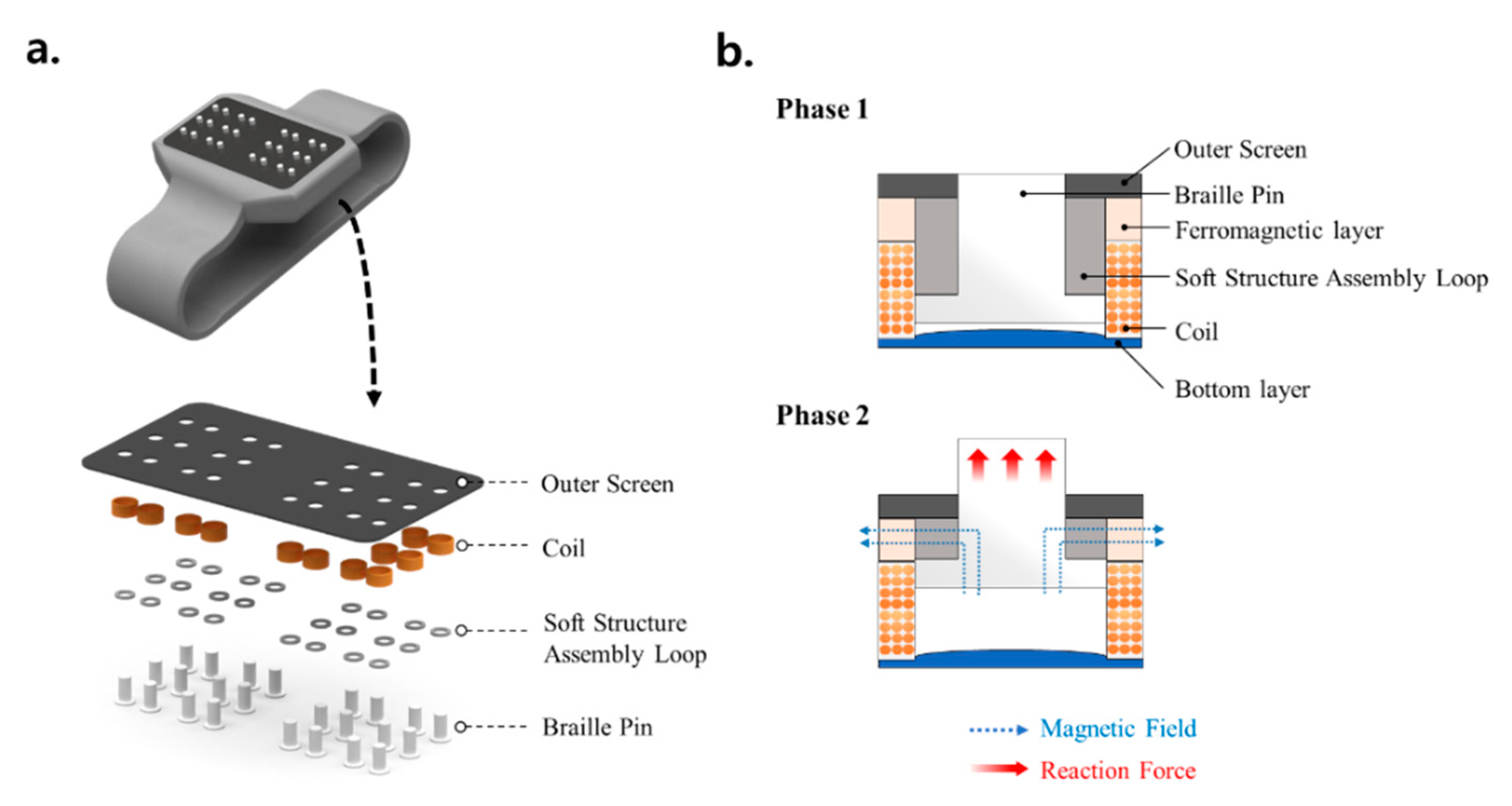 a.

Outer Screen

Coil

Soft Structure Assembly Loop

Braille Pin

b.

Phase 1

Outer Screen

Braille Pin

Ferromagnetic layer

Soft Structure Assembly Loop

Coil

Bottom layer

Phase 2

Magnetic Field

Reaction Force