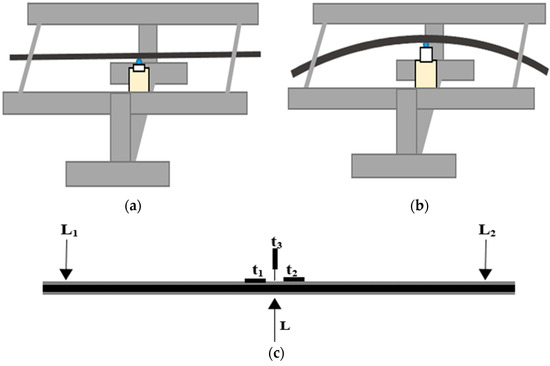 (a)

(b)

$L_1$

$t_3$

$t_1$

$t_2$

$L_2$

$L$

(c)